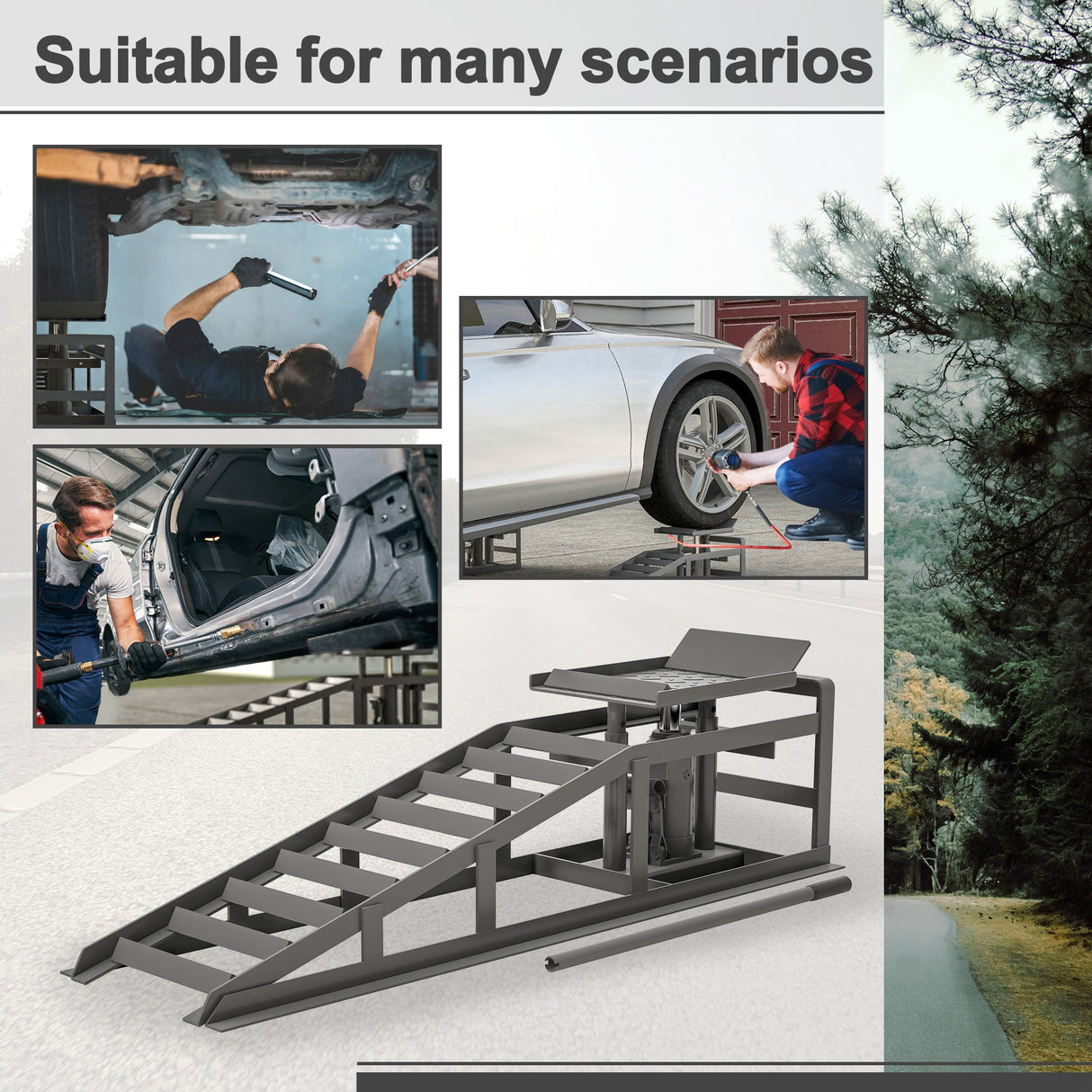 Suitable for many scenarios