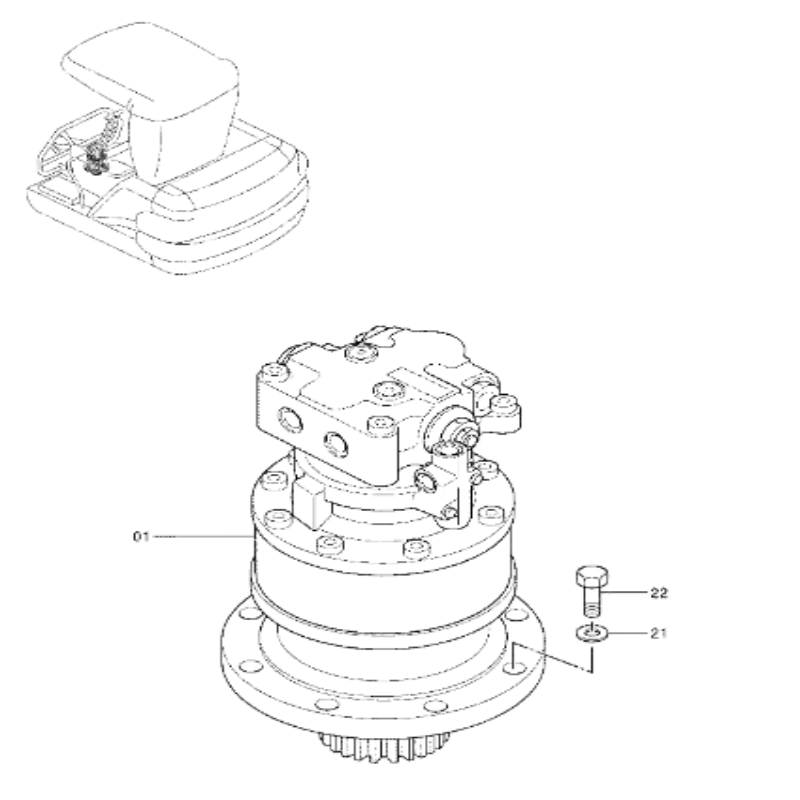 01
22
21