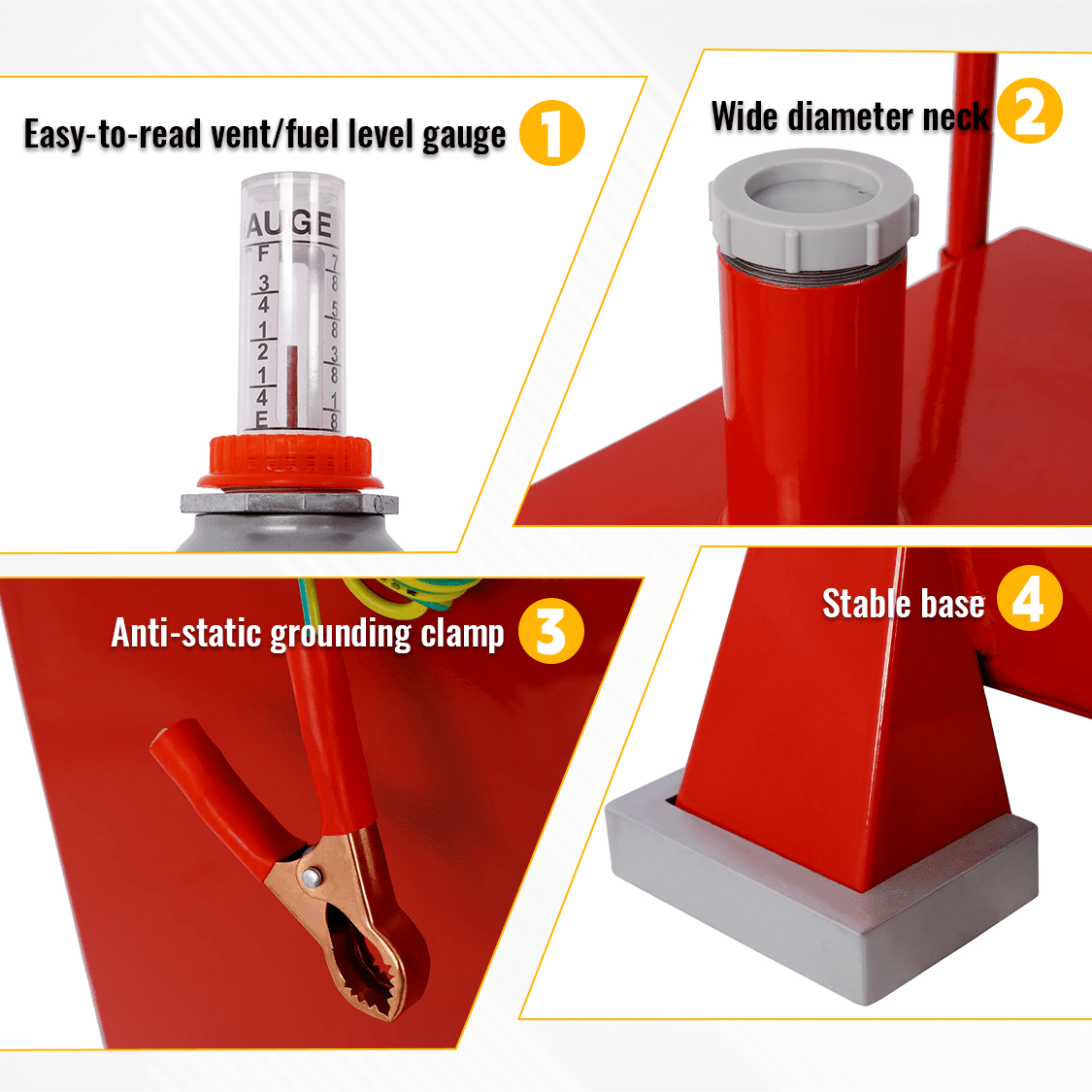 Easy-to-read vent/fuel level gauge 1

AUGE
F
$\frac{3}{4}$
$\frac{1}{2}$
$\frac{1}{4}$
E
$\frac{7}{8}$
$\frac{5}{8}$
$\frac{3}{8}$
$\frac{1}{8}$

Wide diameter neck 2

Anti-static grounding clamp 3

Stable base 4