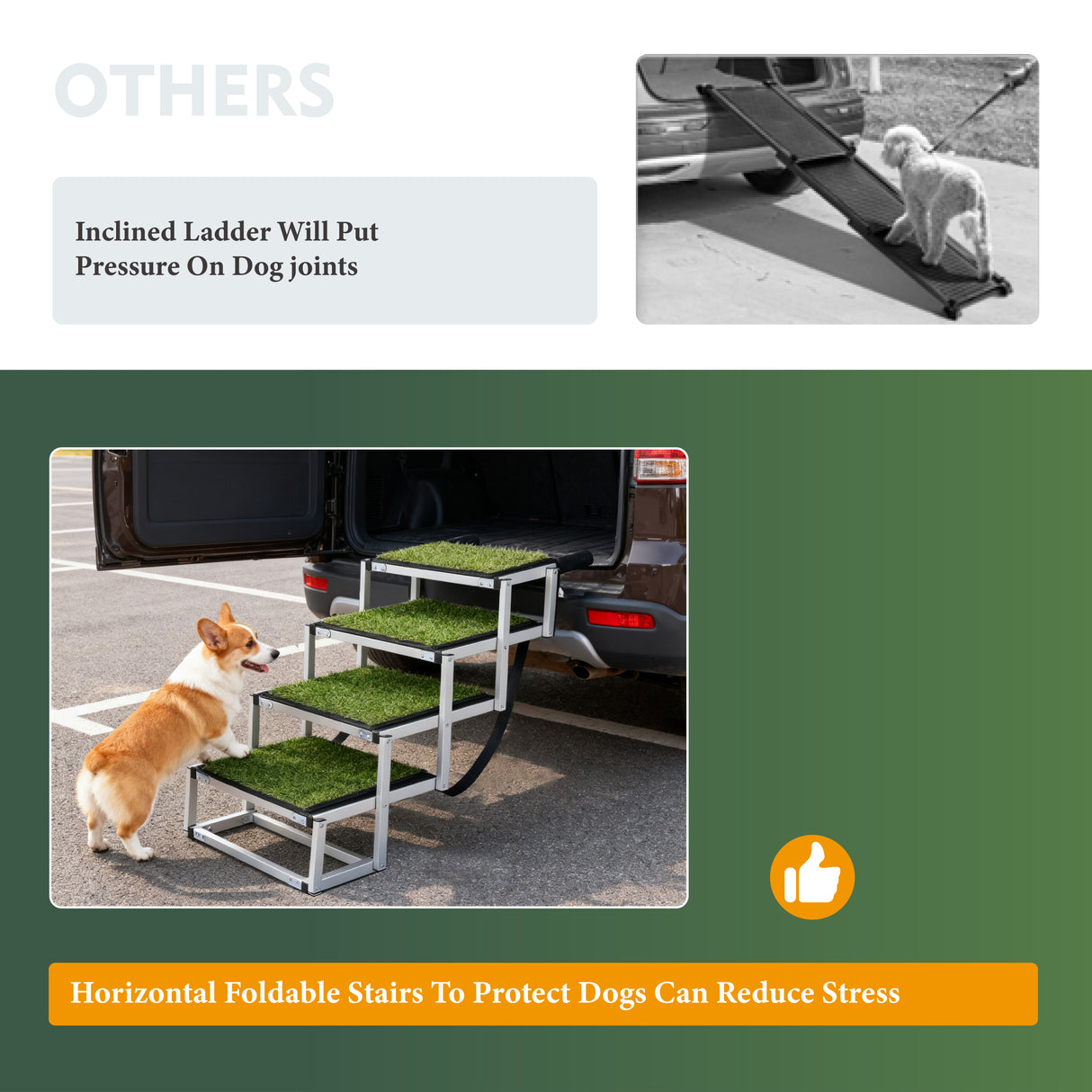 OTHERS

Inclined Ladder Will Put Pressure On Dog joints

Horizontal Foldable Stairs To Protect Dogs Can Reduce Stress