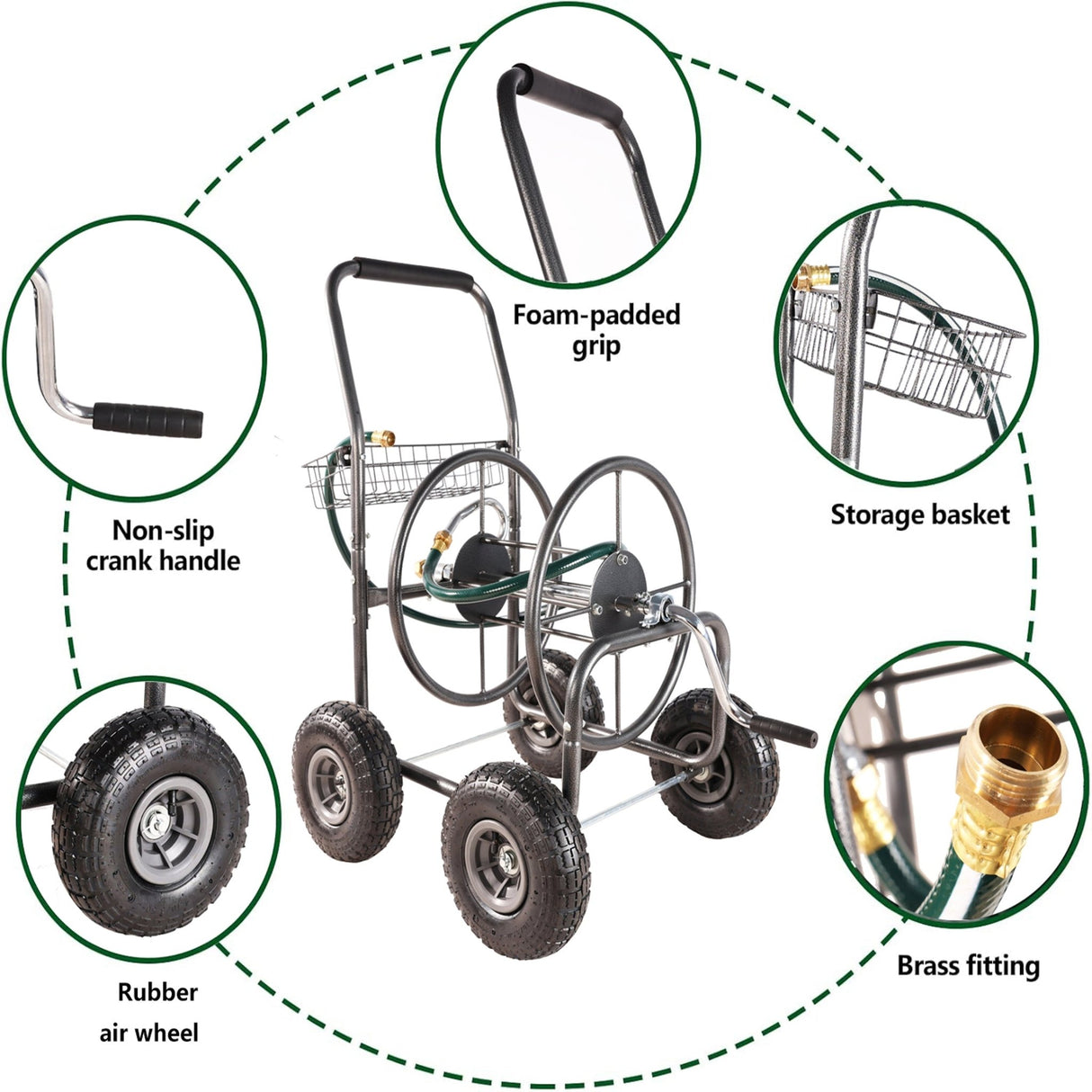 Foam-padded grip

Non-slip crank handle

Storage basket

Rubber air wheel

Brass fitting