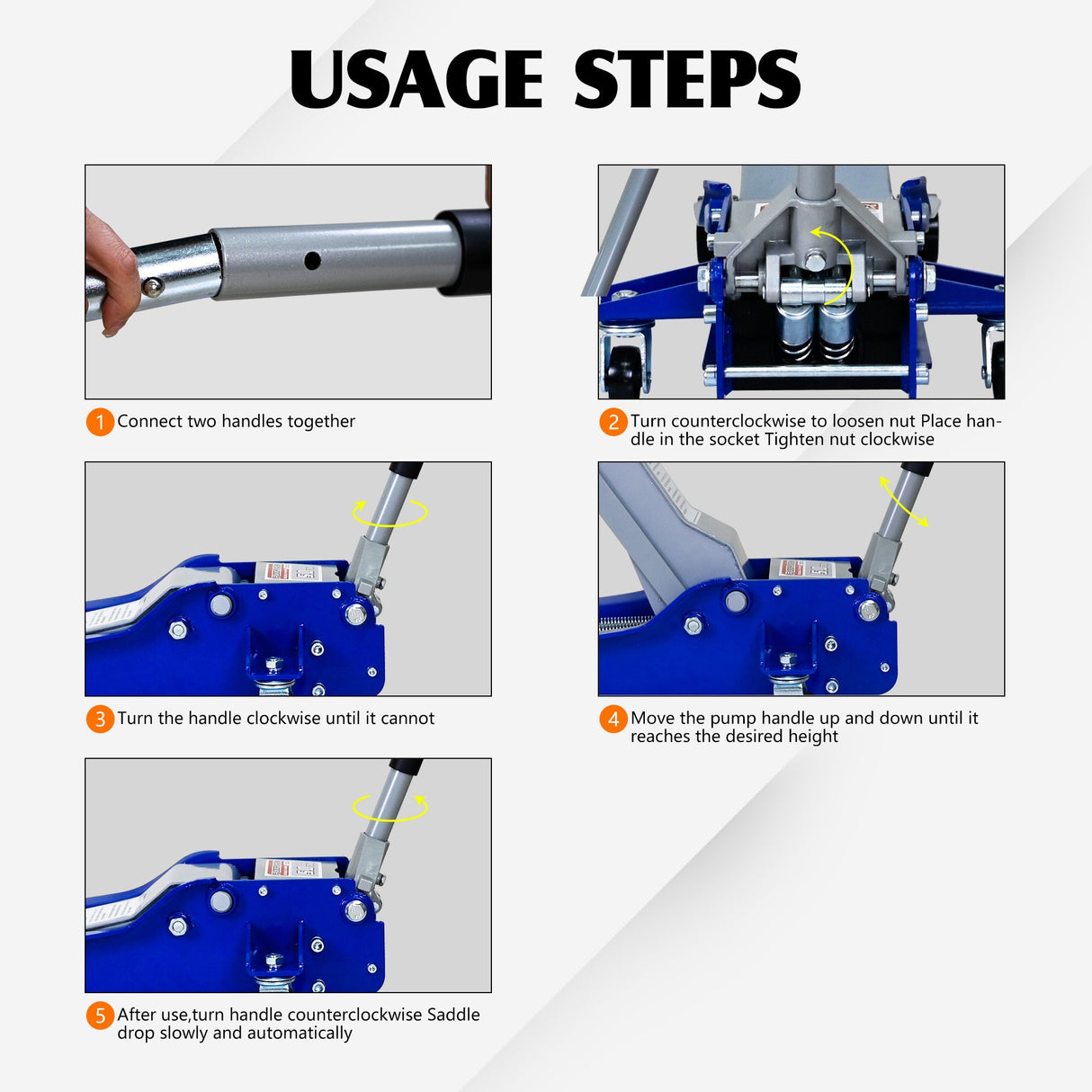 USAGE STEPS

1 Connect two handles together

2 Turn counterclockwise to loosen nut Place handle in the socket Tighten nut clockwise

3 Turn the handle clockwise until it cannot

4 Move the pump handle up and down until it reaches the desired height

5 After use,turn handle counterclockwise Saddle drop slowly and automatically