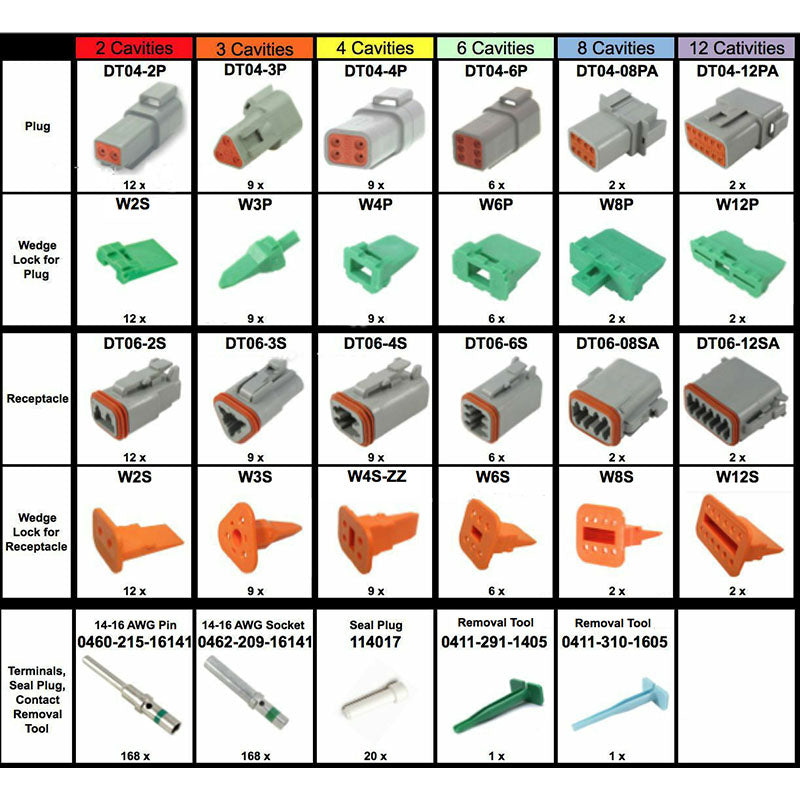 | | 2 Cavities | 3 Cavities | 4 Cavities | 6 Cavities | 8 Cavities | 12 Cativities |
|---|---|---|---|---|---|---|
| Plug | DT04-2P 12 x | DT04-3P 9 x | DT04-4P 9 x | DT04-6P 6 x | DT04-08PA 2 x | DT04-12PA 2 x |
| Wedge Lock for Plug | W2S 12 x | W3P 9 x | W4P 9 x | W6P 6 x | W8P 2 x | W12P 2 x |
| Receptacle | DT06-2S 12 x | DT06-3S 9 x | DT06-4S 9 x | DT06-6S 6 x | DT06-08SA 2 x | DT06-12SA 2 x |
| Wedge Lock for Receptacle | W2S 12 x | W3S 9 x | W4S-ZZ 9 x | W6S 6 x | W8S 2 x | W12S 2 x |
| Terminals, Seal Plug, Contact Removal Tool | 14-16 AWG Pin 0460-215-16141 168 x | 14-16 AWG Socket 0462-209-16141 168 x | Seal Plug 114017 20 x | Removal Tool 0411-291-1405 1 x | Removal Tool 0411-310-1605 1 x | |