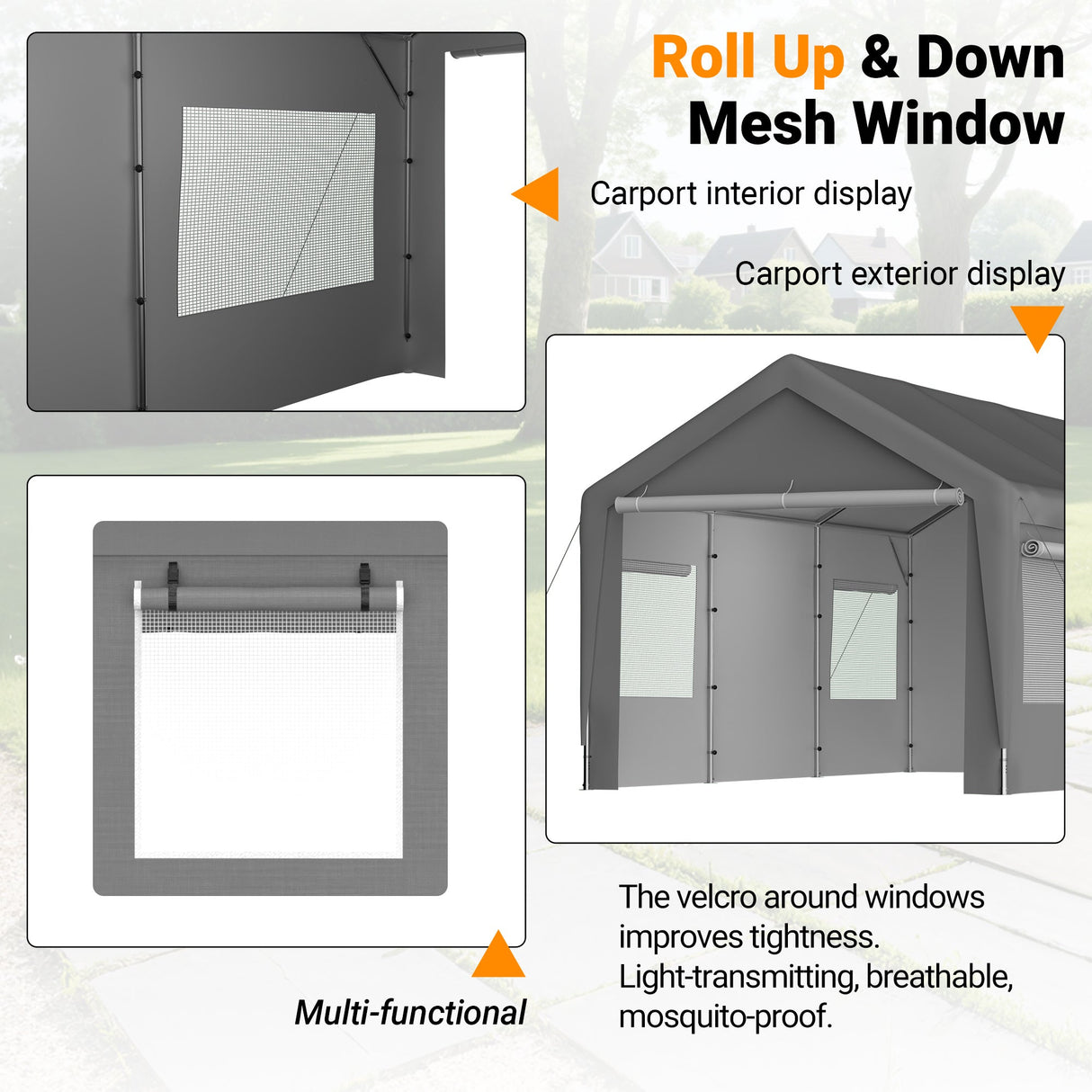 Roll Up & Down Mesh Window

Carport interior display

Carport exterior display

Multi-functional

The velcro around windows improves tightness. Light-transmitting, breathable, mosquito-proof.