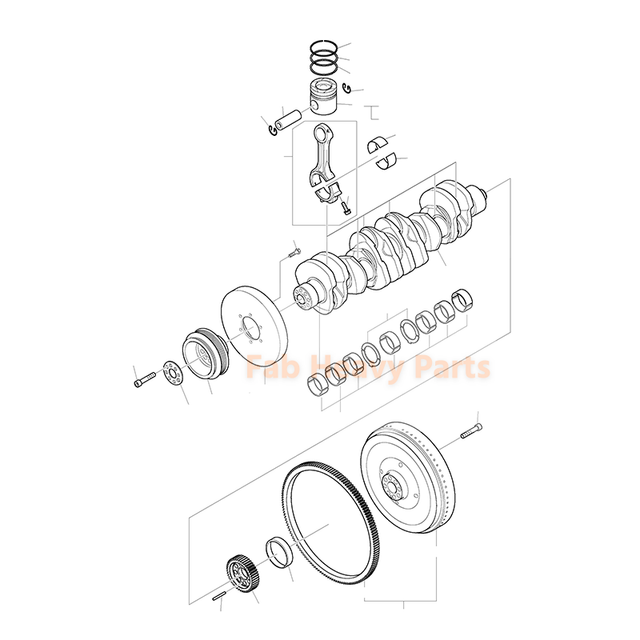 Fab Heavy Parts