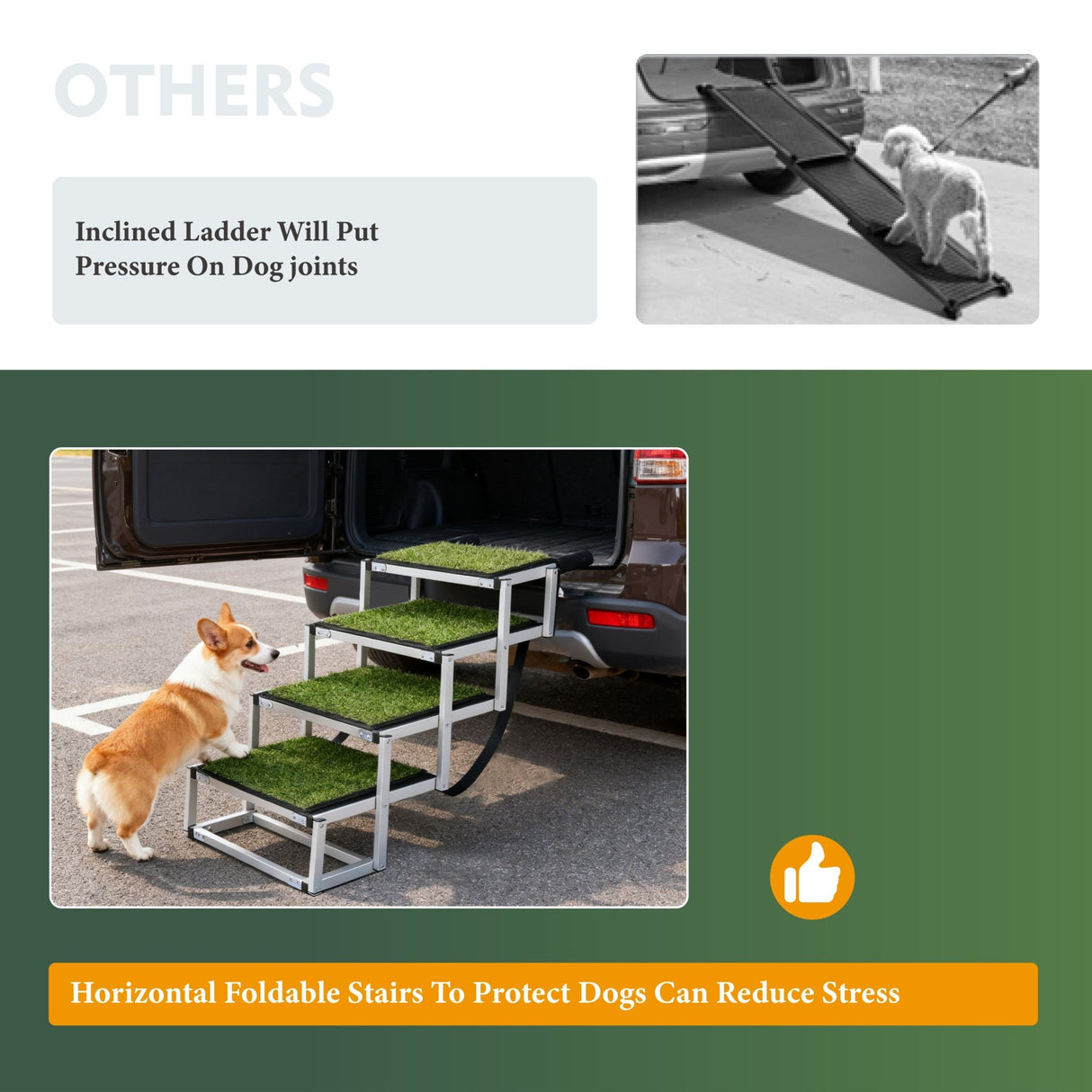 OTHERS

Inclined Ladder Will Put Pressure On Dog joints

Horizontal Foldable Stairs To Protect Dogs Can Reduce Stress