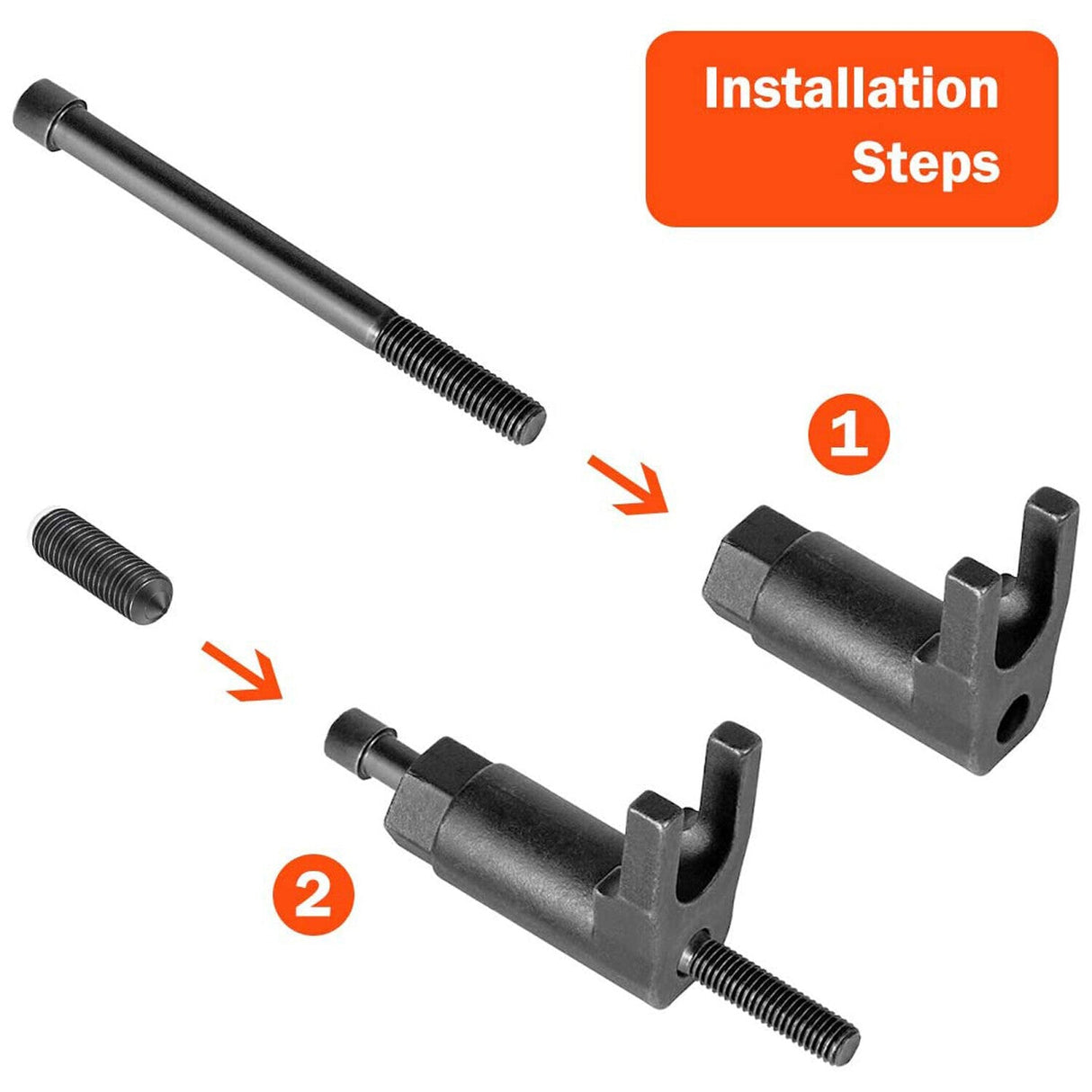 Installation Steps

1

2