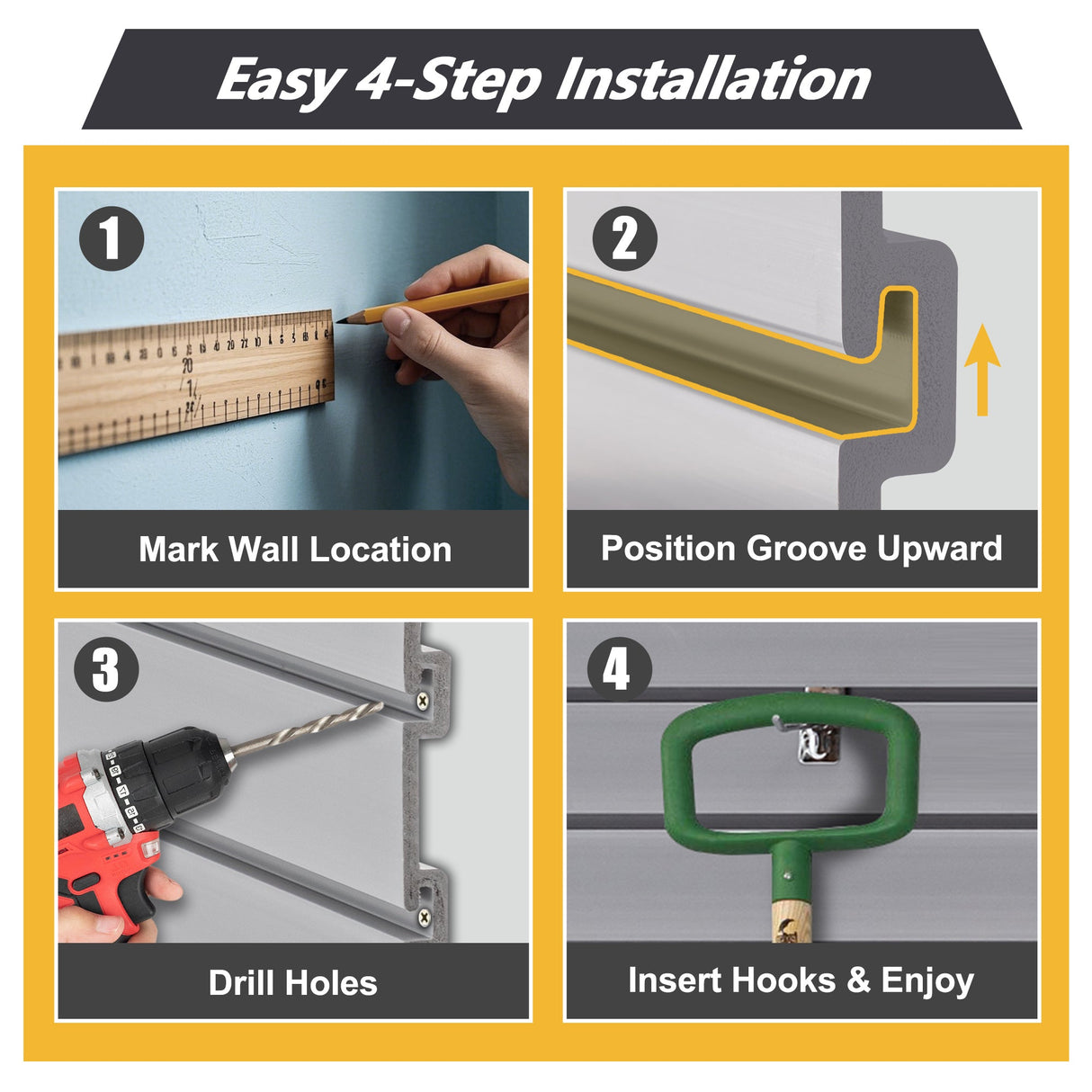 Easy 4-Step Installation

1

Mark Wall Location

2

Position Groove Upward

3

Drill Holes

4

Insert Hooks & Enjoy