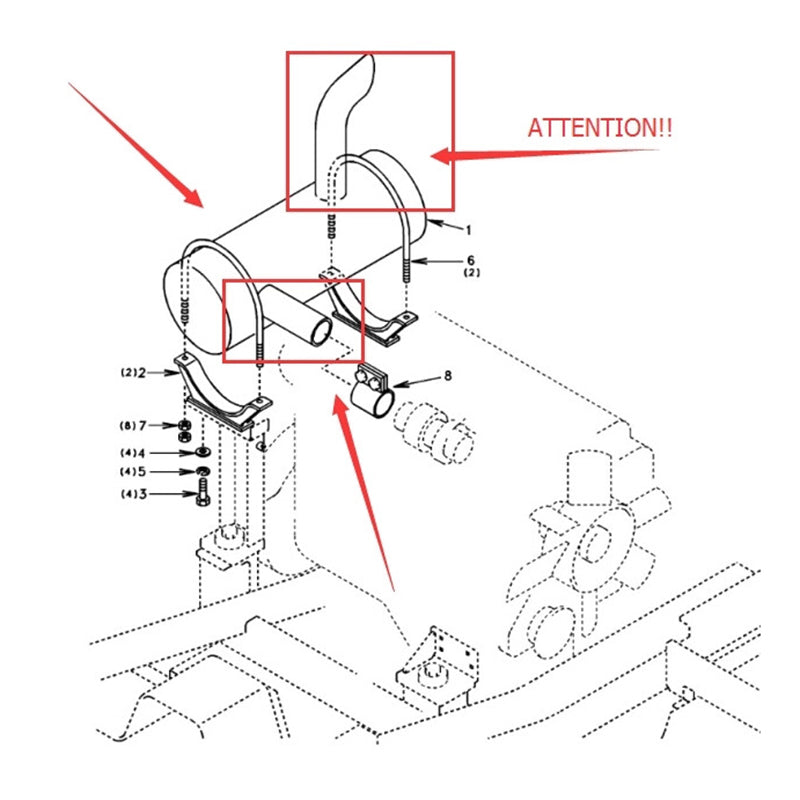 ATTENTION!!

1

6
(2)

8

(2) 2

(8) 7

(4) 4

(4) 5

(4) 3