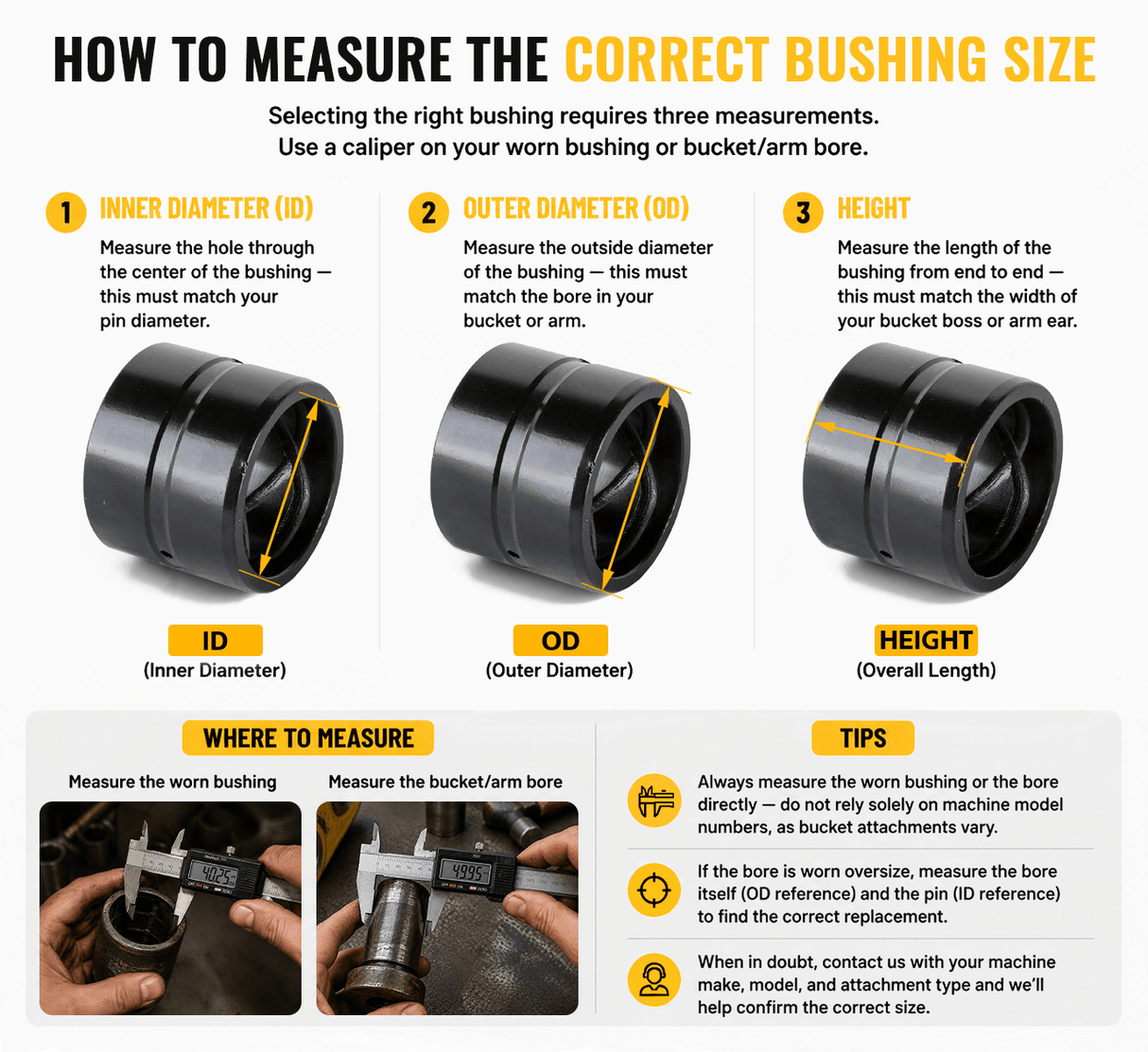 HOW TO MEASURE THE CORRECT BUSHING SIZE

Selecting the right bushing requires three measurements. Use a caliper on your worn bushing or bucket/arm bore.

1 INNER DIAMETER (ID)

Measure the hole through the center of the bushing — this must match your pin diameter.

ID
(Inner Diameter)

2 OUTER DIAMETER (OD)

Measure the outside diameter of the bushing — this must match the bore in your bucket or arm.

OD
(Outer Diameter)

3 HEIGHT

Measure the length of the bushing from end to end — this must match the width of your bucket boss or arm ear.

HEIGHT
(Overall Length)

WHERE TO MEASURE

Measure the worn bushing

40.25

Measure the bucket/arm bore

49.95

TIPS

Always measure the worn bushing or the bore directly — do not rely solely on machine model numbers, as bucket attachments vary.

If the bore is worn oversize, measure the bore itself (OD reference) and the pin (ID reference) to find the correct replacement.

When in doubt, contact us with your machine make, model, and attachment type and we'll help confirm the correct size.