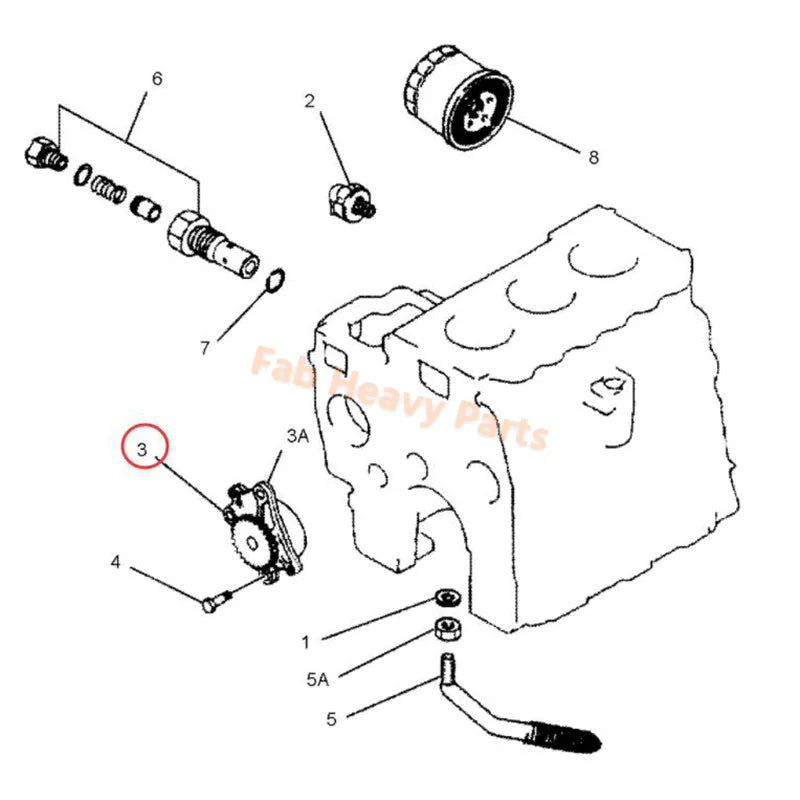 6
2
8
7
Fab Heavy Parts
3
3A
4
1
5A
5