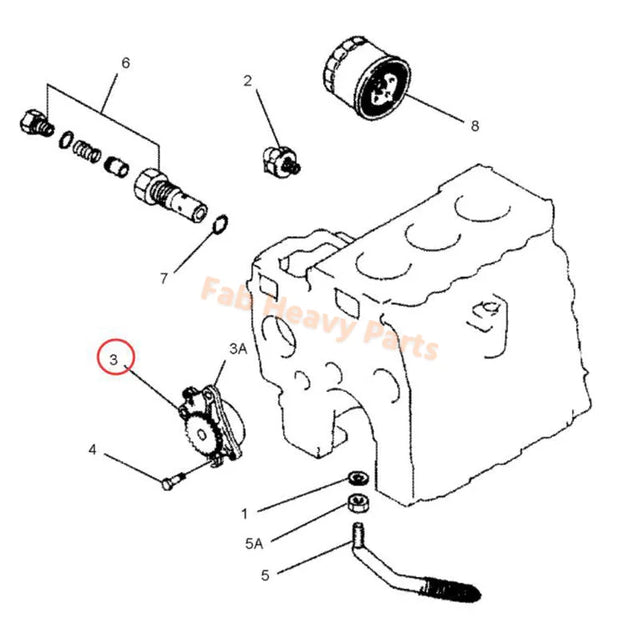 6

2

8

7

Fab Heavy Parts

3

3A

4

1

5A

5