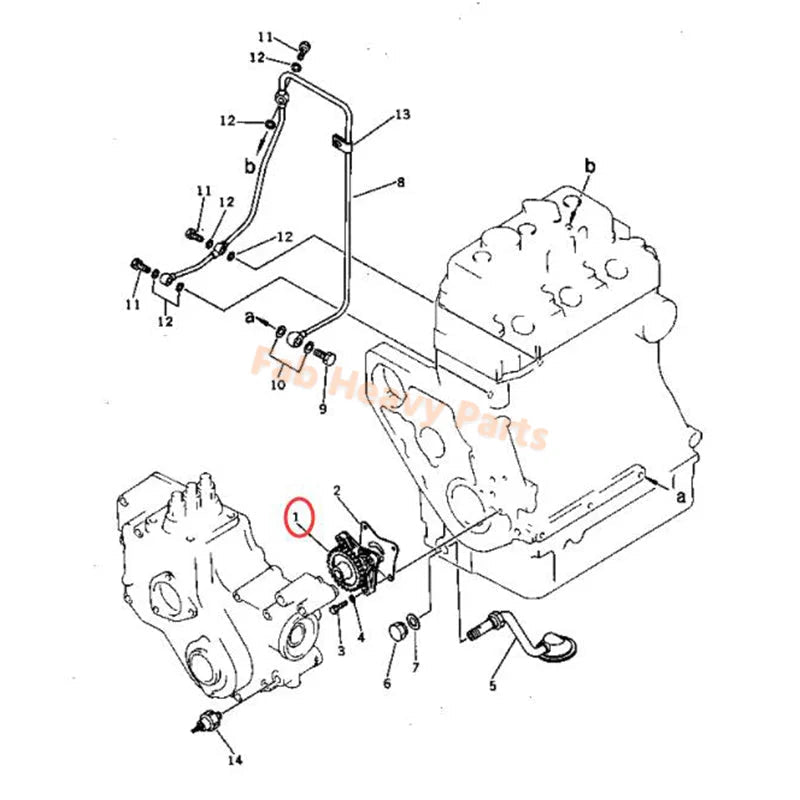 11
12
12
13
b
8
b
11
12
12
11
12
a
10
9
Fab Heavy Parts
a
1
2
3
4
6
7
5
14