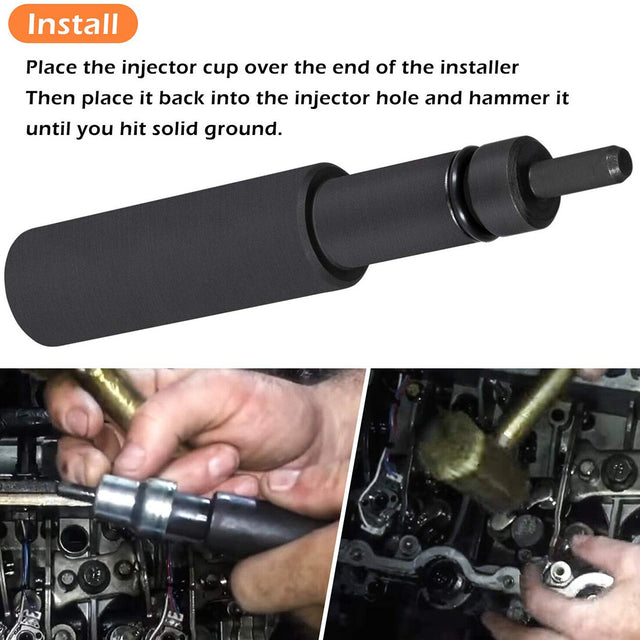 Install

Place the injector cup over the end of the installer
Then place it back into the injector hole and hammer it until you hit solid ground.