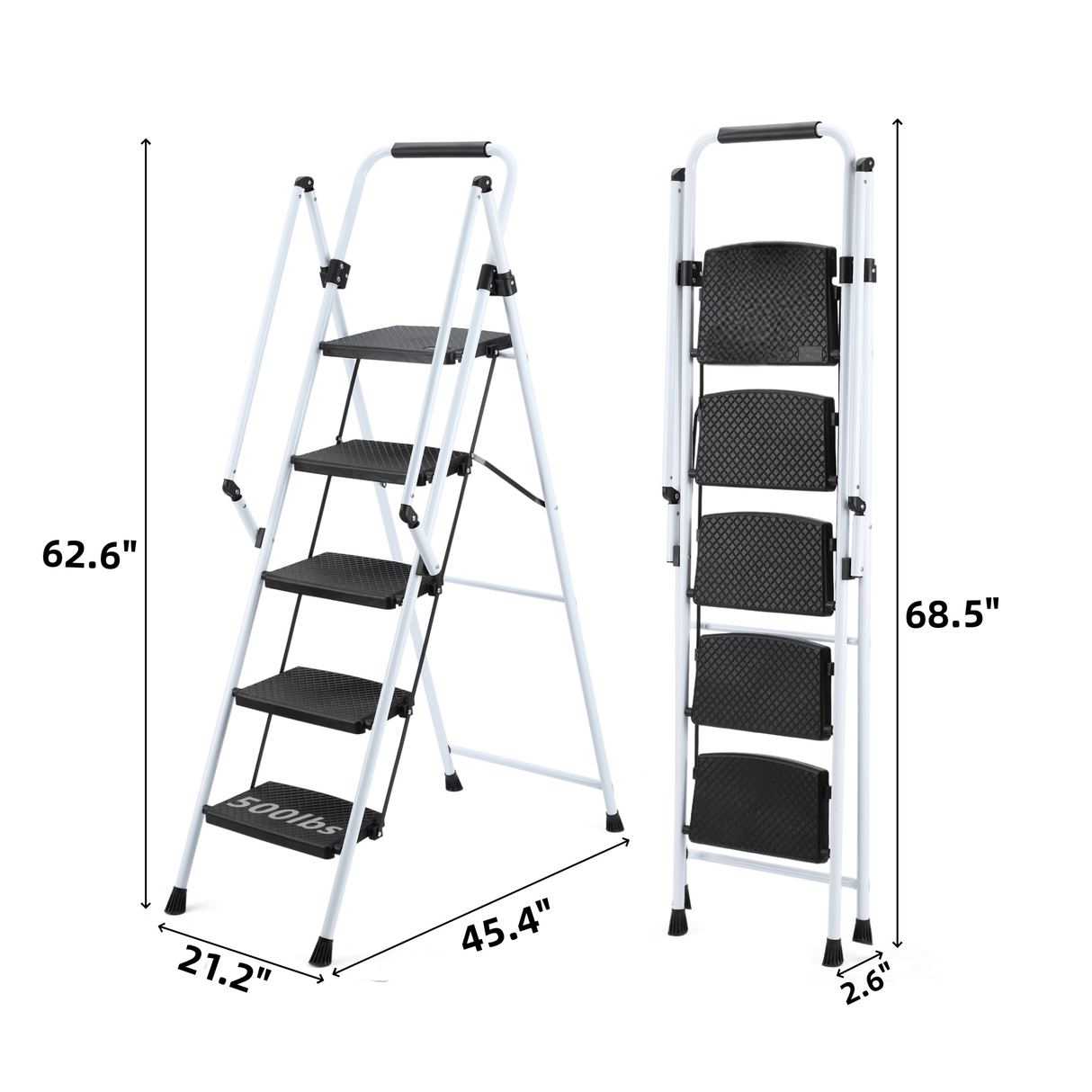 62.6"

500lbs

21.2"

45.4"

68.5"

2.6"