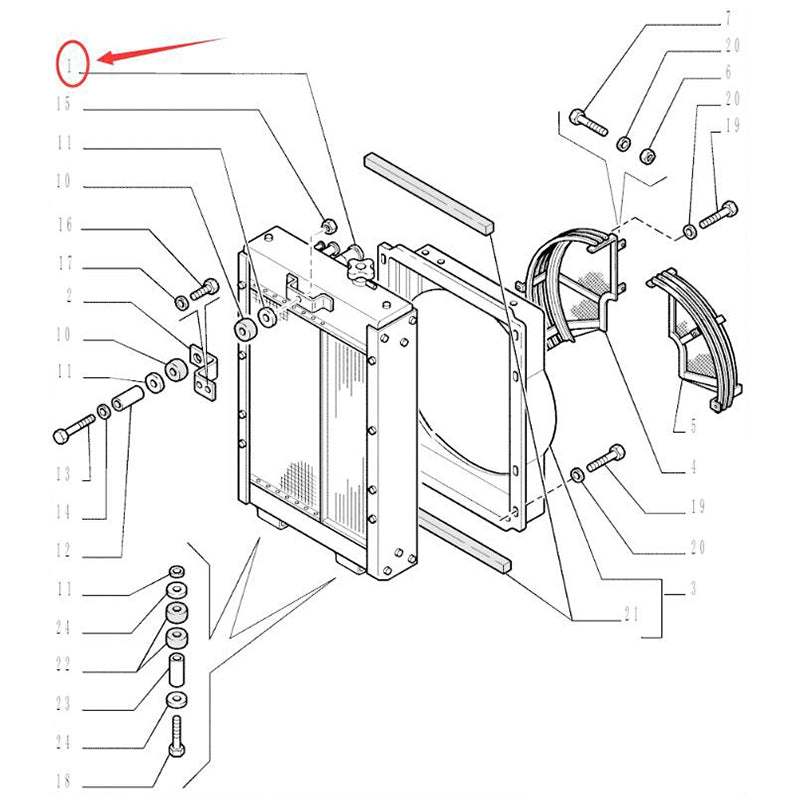 1
15
11
10
16
17
2
10
11
13
14
12
11
24
22
23
24
18
7
20
6
20
19
5
4
19
20
3
21