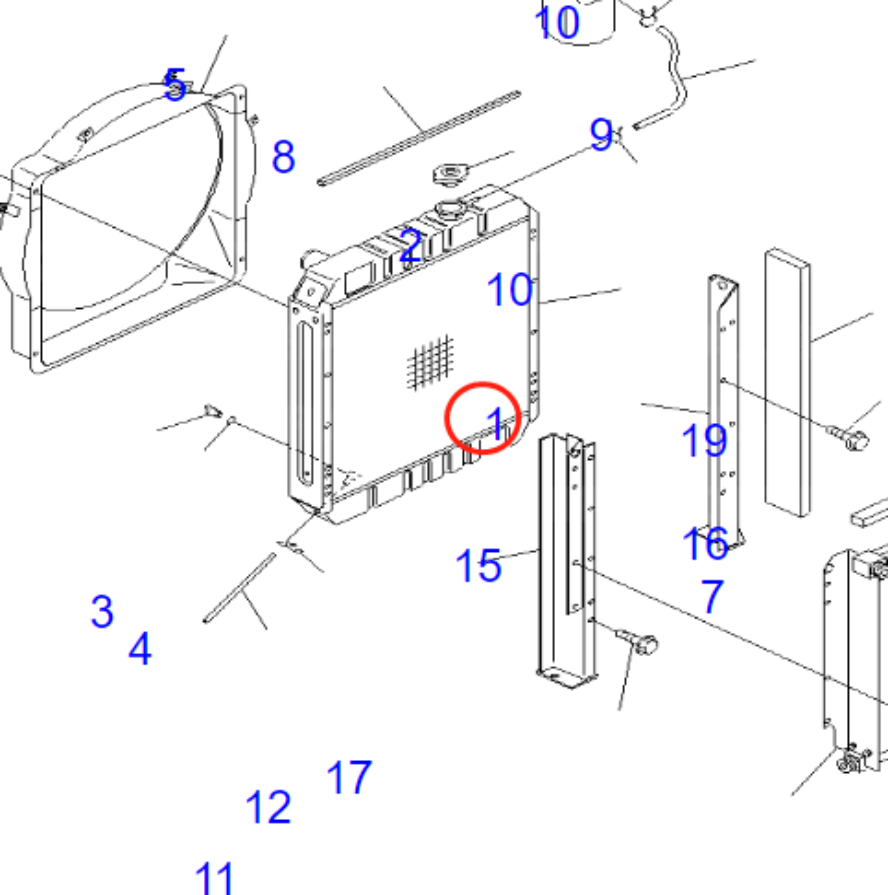 10
5
8
9
2
10
1
19
15
16
7
3
4
17
12
11