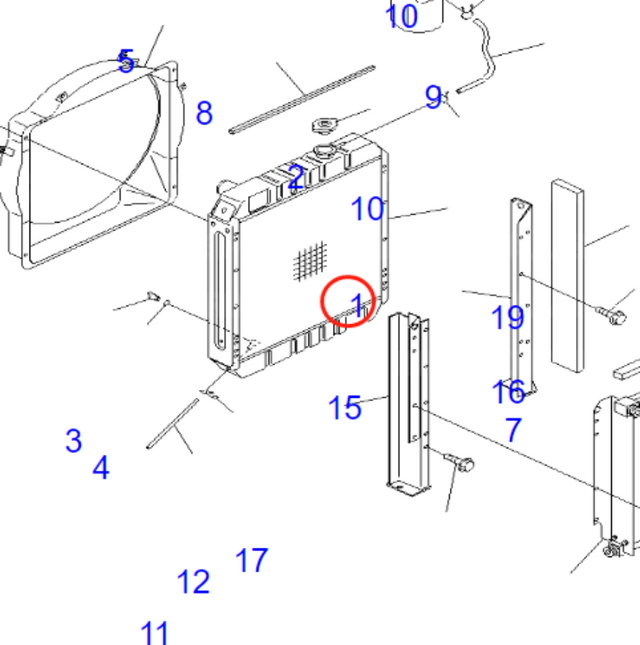 10
5
8
9
2
10
1
19
16
15
7
3
4
17
12
11