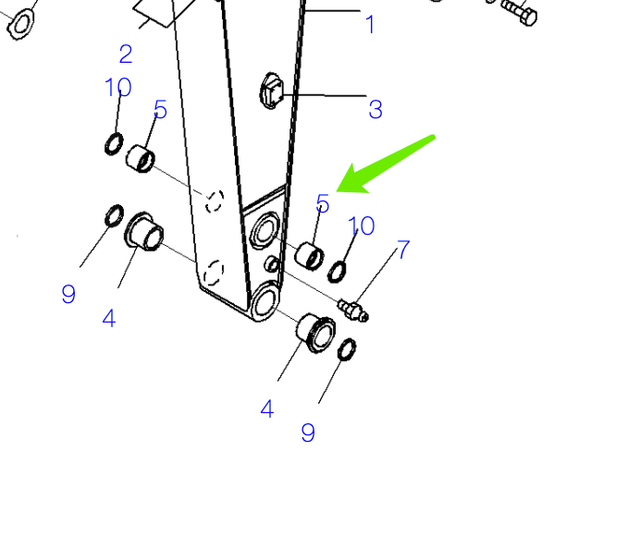 1
2
10
5
3
5
10
7
9
4
4
9