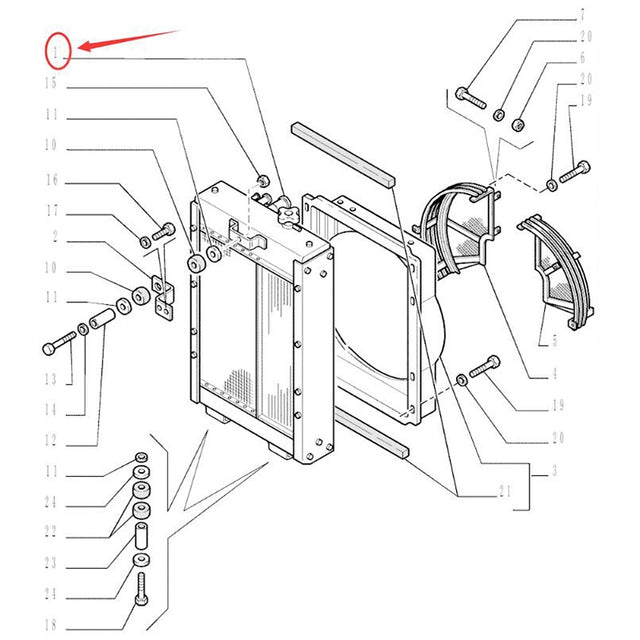 1
15
11
10
16
17
2
10
11
13
14
12
11
24
22
23
24
18
7
20
6
20
19
5
4
19
20
3
21