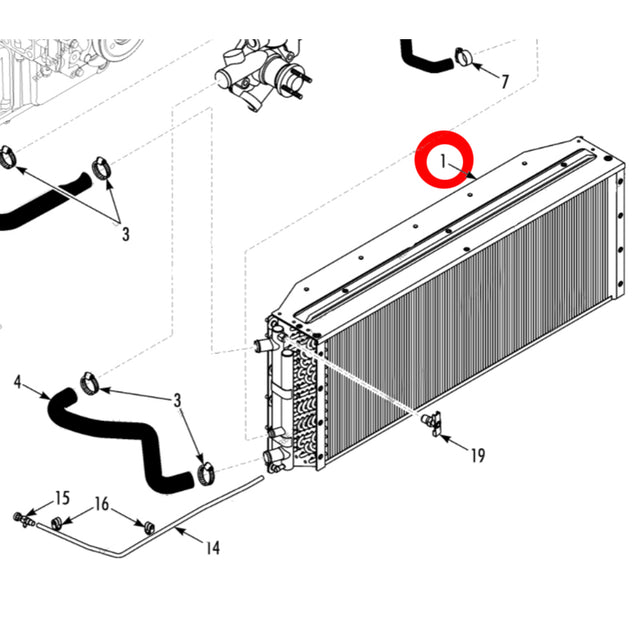 7
1
3
4
3
19
15
16
14