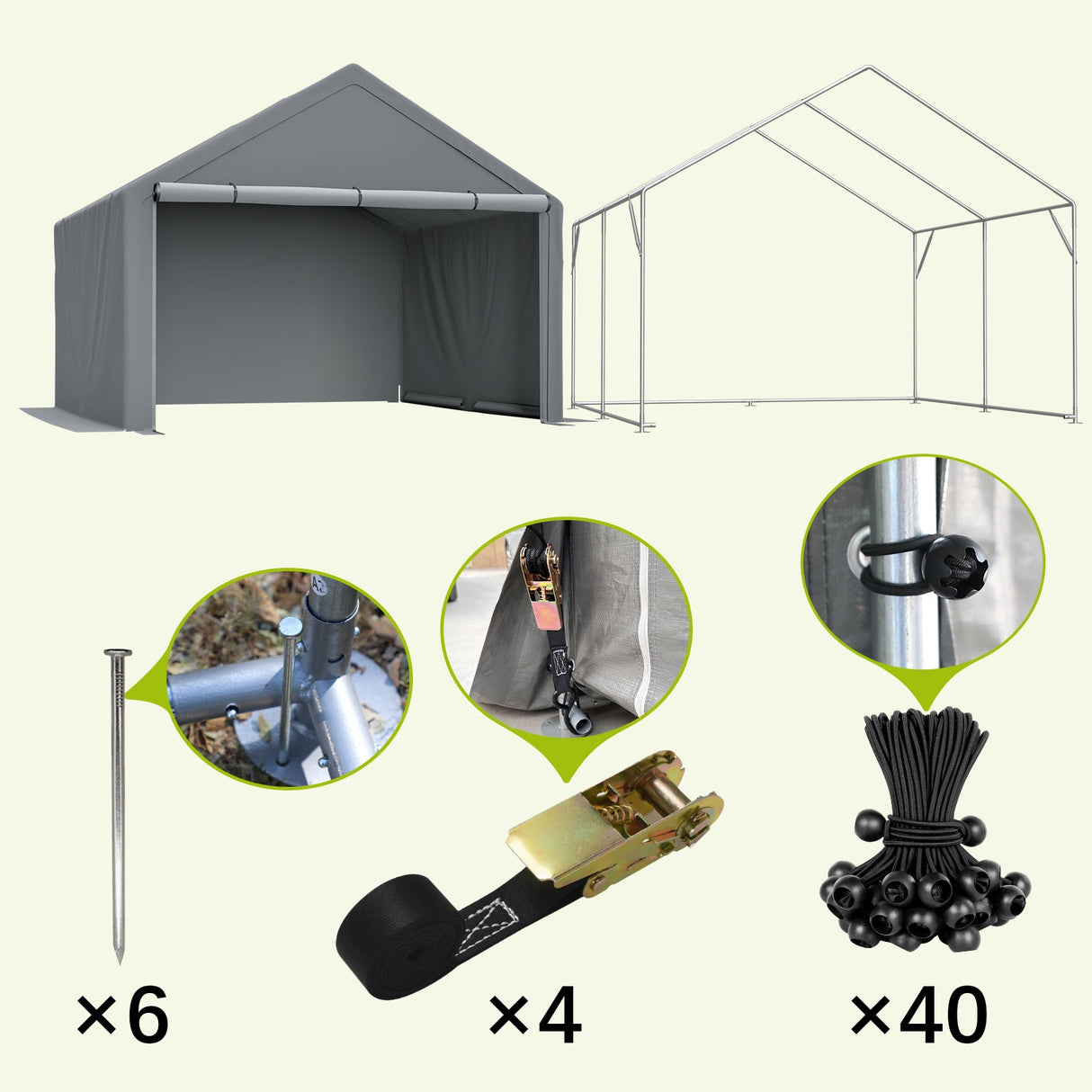 ×6

×4

×40