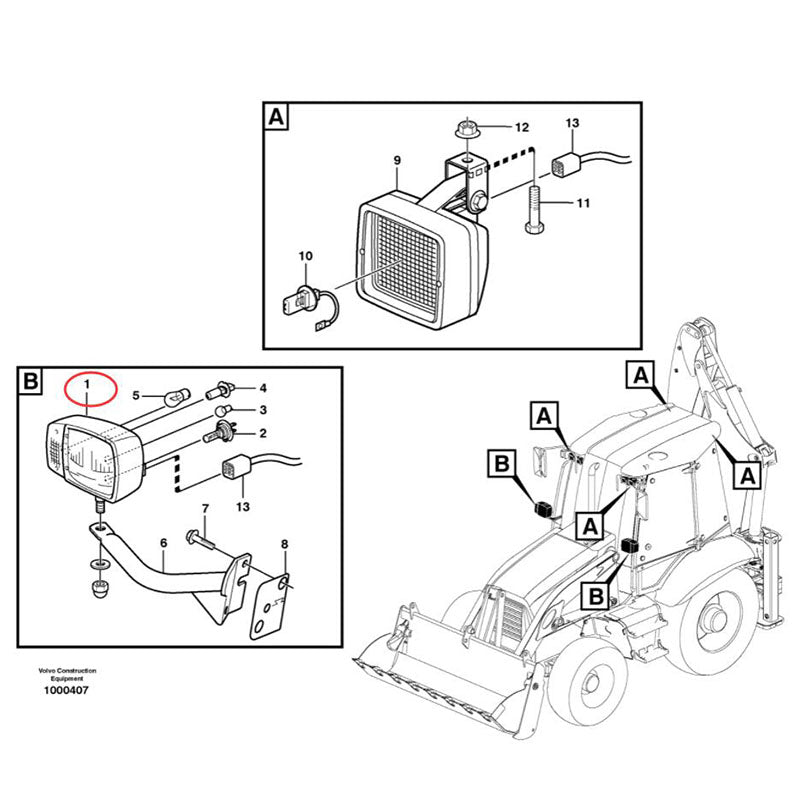 A
12
13
9
11
10

B
1
5
4
3
2
13
7
6
8

A
A
B
A
A
B

Volvo Construction Equipment
1000407