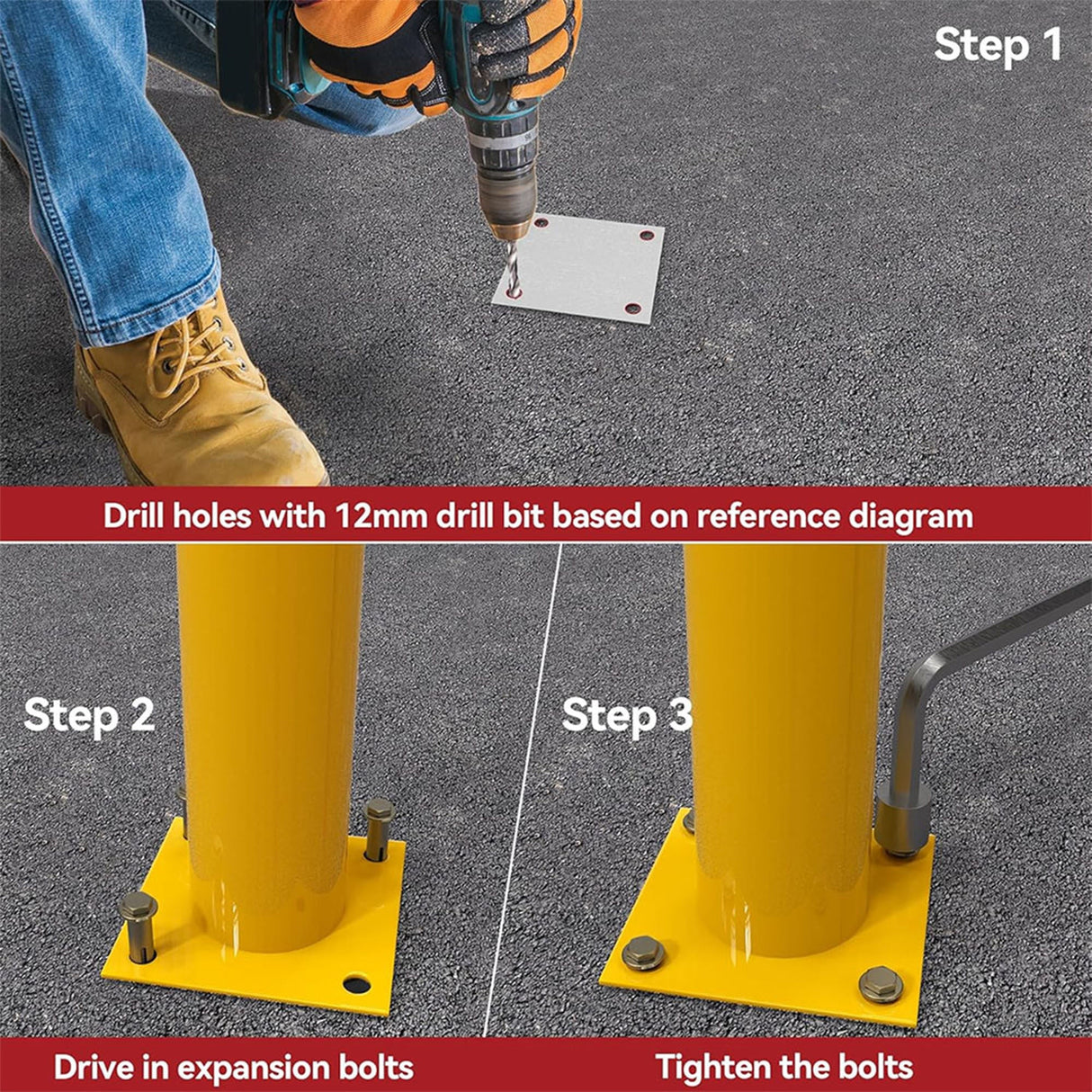 Step 1

Drill holes with 12mm drill bit based on reference diagram

Step 2

Drive in expansion bolts

Step 3

Tighten the bolts