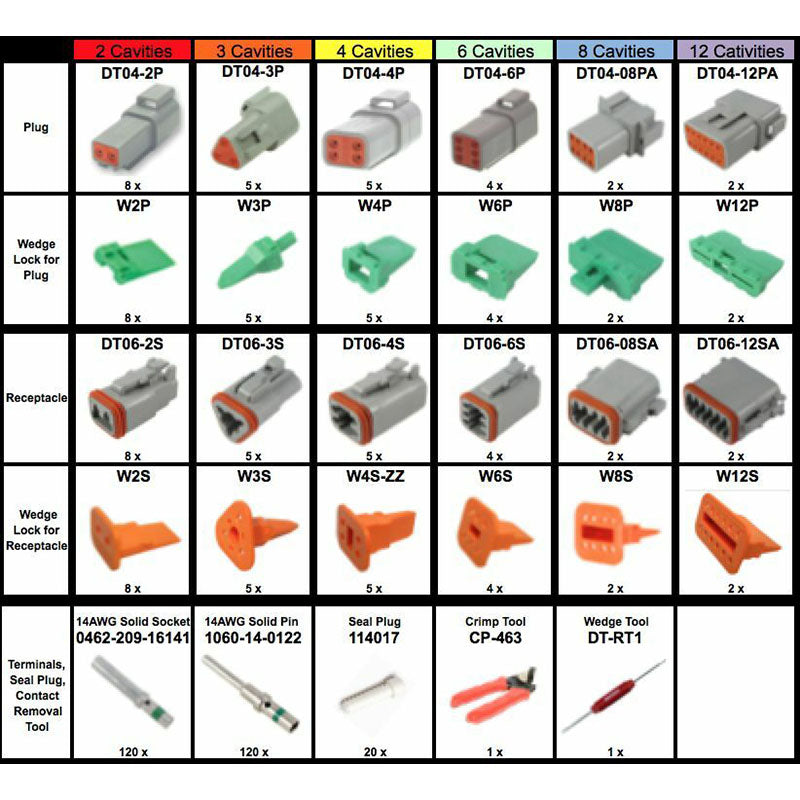 | | 2 Cavities | 3 Cavities | 4 Cavities | 6 Cavities | 8 Cavities | 12 Cativities |
|---|---|---|---|---|---|---|
| Plug | DT04-2P 8 x | DT04-3P 5 x | DT04-4P 5 x | DT04-6P 4 x | DT04-08PA 2 x | DT04-12PA 2 x |
| Wedge Lock for Plug | W2P 8 x | W3P 5 x | W4P 5 x | W6P 4 x | W8P 2 x | W12P 2 x |
| Receptacle | DT06-2S 8 x | DT06-3S 5 x | DT06-4S 5 x | DT06-6S 4 x | DT06-08SA 2 x | DT06-12SA 2 x |
| Wedge Lock for Receptacle | W2S 8 x | W3S 5 x | W4S-ZZ 5 x | W6S 4 x | W8S 2 x | W12S 2 x |
| Terminals, Seal Plug, Contact Removal Tool | 14AWG Solid Socket 0462-209-16141 120 x | 14AWG Solid Pin 1060-14-0122 120 x | Seal Plug 114017 20 x | Crimp Tool CP-463 1 x | Wedge Tool DT-RT1 1 x | |