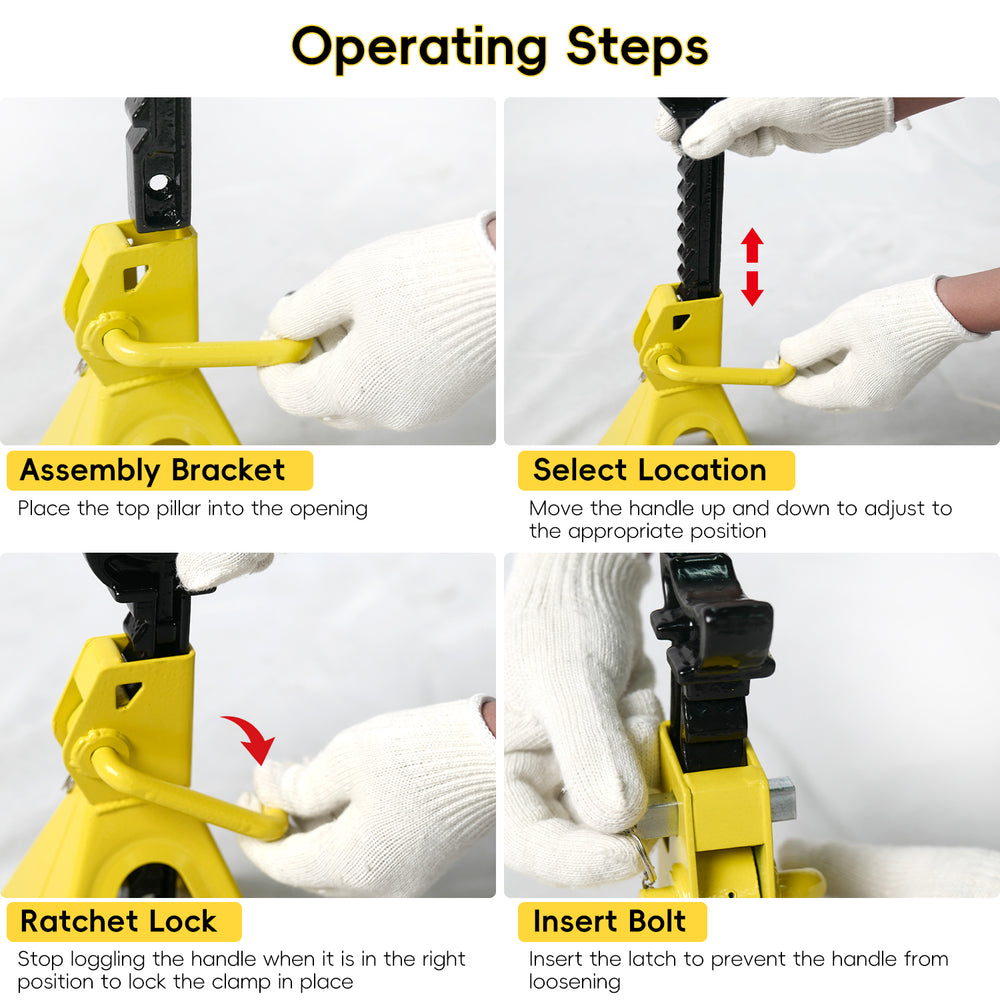 Operating Steps

Assembly Bracket

Place the top pillar into the opening

Select Location

Move the handle up and down to adjust to the appropriate position

Ratchet Lock

Stop loggling the handle when it is in the right position to lock the clamp in place

Insert Bolt

Insert the latch to prevent the handle from loosening