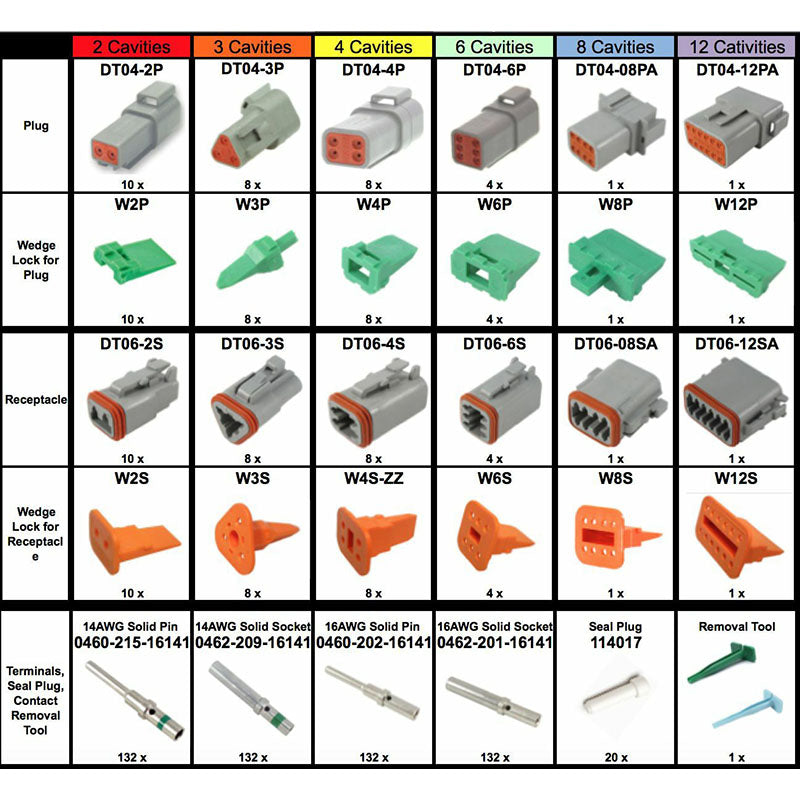 | | 2 Cavities | 3 Cavities | 4 Cavities | 6 Cavities | 8 Cavities | 12 Cativities |
|---|---|---|---|---|---|---|
| Plug | DT04-2P 10 x | DT04-3P 8 x | DT04-4P 8 x | DT04-6P 4 x | DT04-08PA 1 x | DT04-12PA 1 x |
| Wedge Lock for Plug | W2P 10 x | W3P 8 x | W4P 8 x | W6P 4 x | W8P 1 x | W12P 1 x |
| Receptacle | DT06-2S 10 x | DT06-3S 8 x | DT06-4S 8 x | DT06-6S 4 x | DT06-08SA 1 x | DT06-12SA 1 x |
| Wedge Lock for Receptacle | W2S 10 x | W3S 8 x | W4S-ZZ 8 x | W6S 4 x | W8S 1 x | W12S 1 x |
| Terminals, Seal Plug, Contact Removal Tool | 14AWG Solid Pin 0460-215-16141 132 x | 14AWG Solid Socket 0462-209-16141 132 x | 16AWG Solid Pin 0460-202-16141 132 x | 16AWG Solid Socket 0462-201-16141 132 x | Seal Plug 114017 20 x | Removal Tool 1 x |