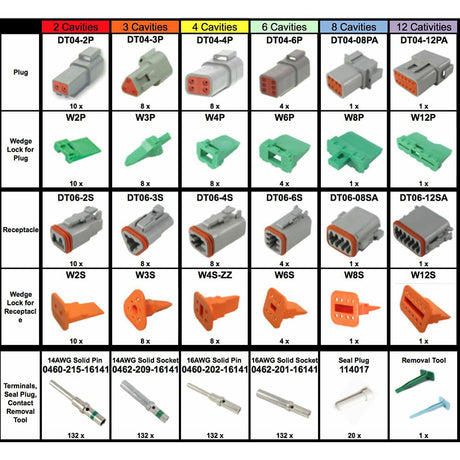 | | 2 Cavities | 3 Cavities | 4 Cavities | 6 Cavities | 8 Cavities | 12 Cativities |
|---|---|---|---|---|---|---|
| Plug | DT04-2P 10 x | DT04-3P 8 x | DT04-4P 8 x | DT04-6P 4 x | DT04-08PA 1 x | DT04-12PA 1 x |
| Wedge Lock for Plug | W2P 10 x | W3P 8 x | W4P 8 x | W6P 4 x | W8P 1 x | W12P 1 x |
| Receptacle | DT06-2S 10 x | DT06-3S 8 x | DT06-4S 8 x | DT06-6S 4 x | DT06-08SA 1 x | DT06-12SA 1 x |
| Wedge Lock for Receptacle | W2S 10 x | W3S 8 x | W4S-ZZ 8 x | W6S 4 x | W8S 1 x | W12S 1 x |
| Terminals, Seal Plug, Contact Removal Tool | 14AWG Solid Pin 0460-215-16141 132 x | 14AWG Solid Socket 0462-209-16141 132 x | 16AWG Solid Pin 0460-202-16141 132 x | 16AWG Solid Socket 0462-201-16141 132 x | Seal Plug 114017 20 x | Removal Tool 1 x |