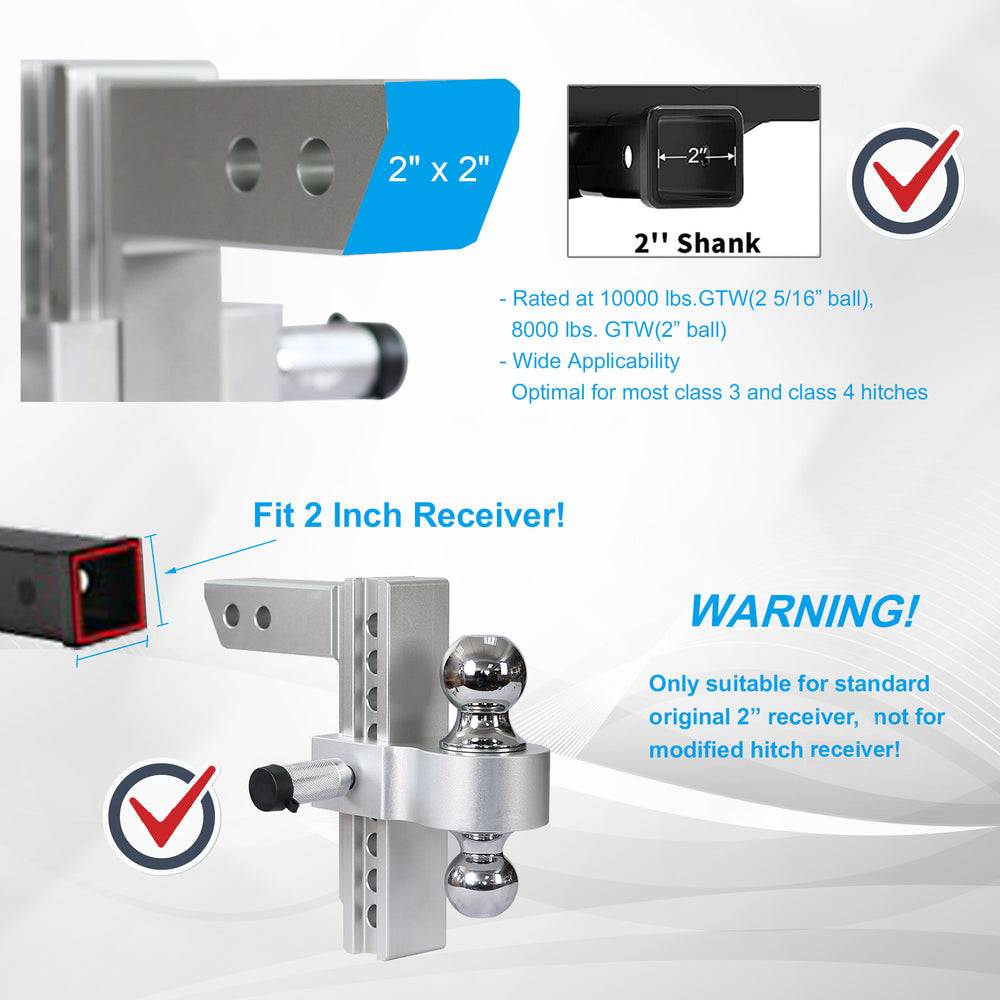 2" x 2"

2"

2'' Shank

- Rated at 10000 lbs.GTW(2 5/16” ball), 8000 lbs. GTW(2” ball)
- Wide Applicability
Optimal for most class 3 and class 4 hitches

Fit 2 Inch Receiver!

WARNING!

Only suitable for standard original 2” receiver, not for modified hitch receiver!