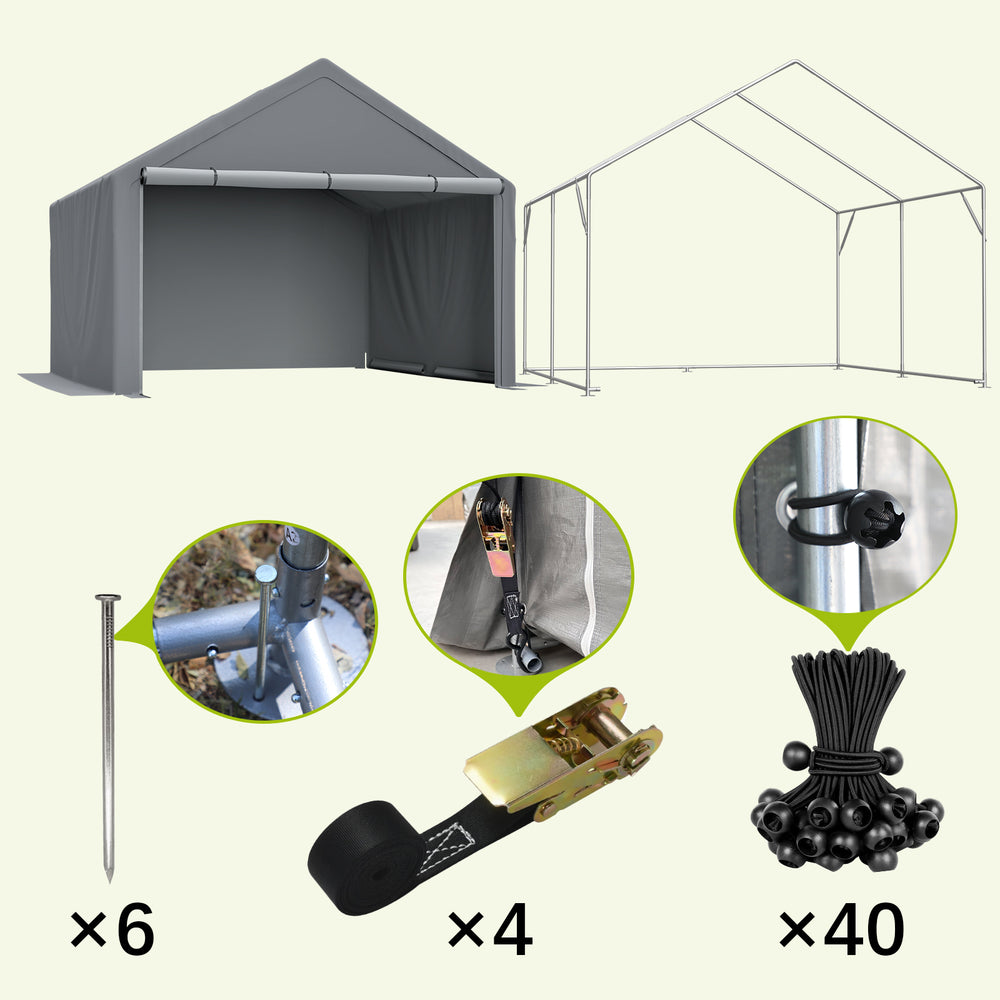 ×6

×4

×40