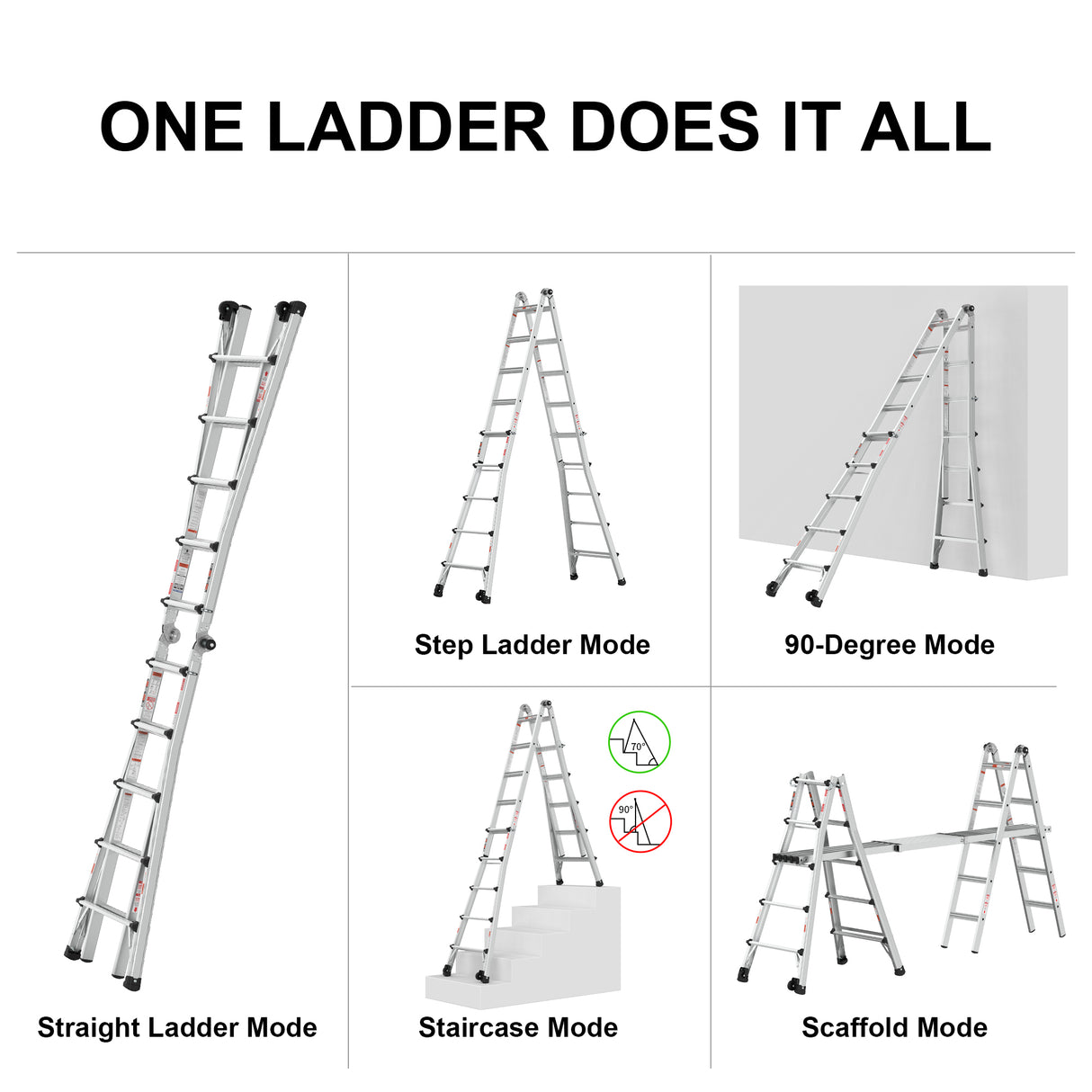 ONE LADDER DOES IT ALL

Straight Ladder Mode

Step Ladder Mode

90-Degree Mode

70°

90°

Staircase Mode

Scaffold Mode