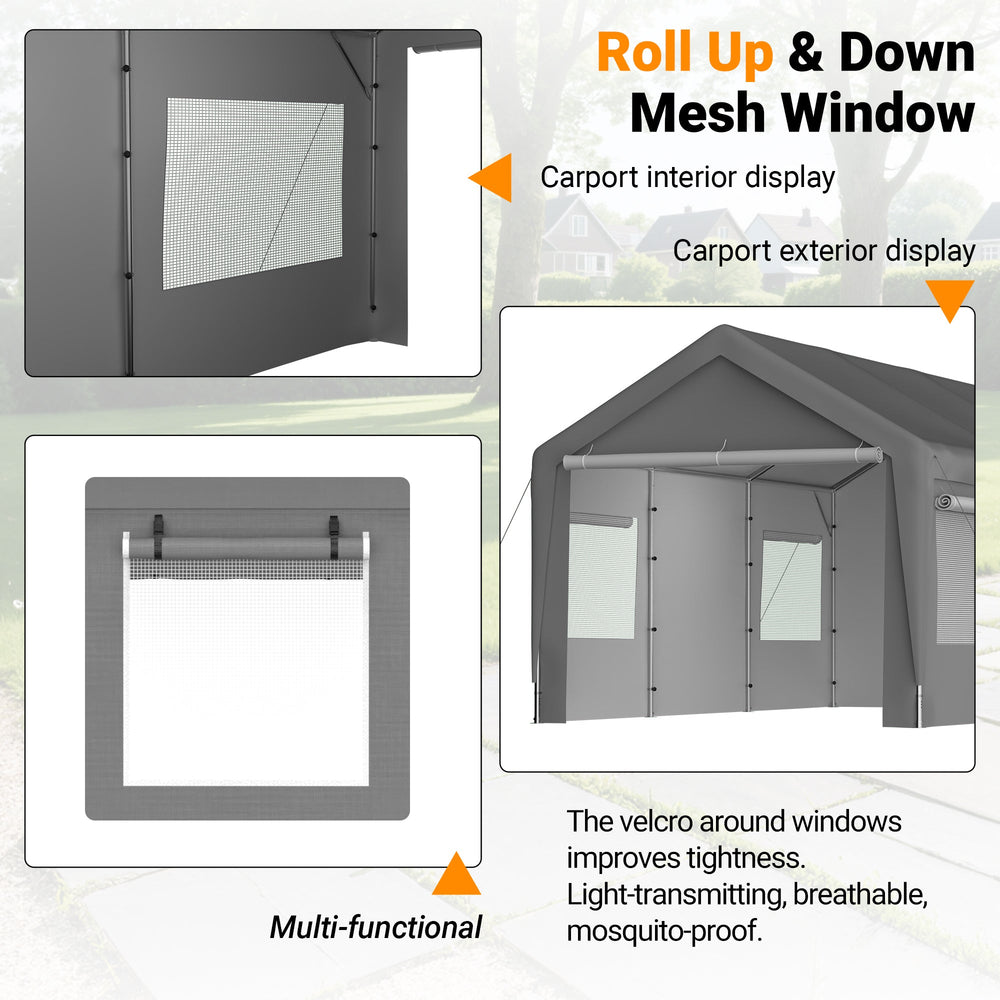 Roll Up & Down Mesh Window

Carport interior display

Carport exterior display

Multi-functional

The velcro around windows improves tightness. Light-transmitting, breathable, mosquito-proof.