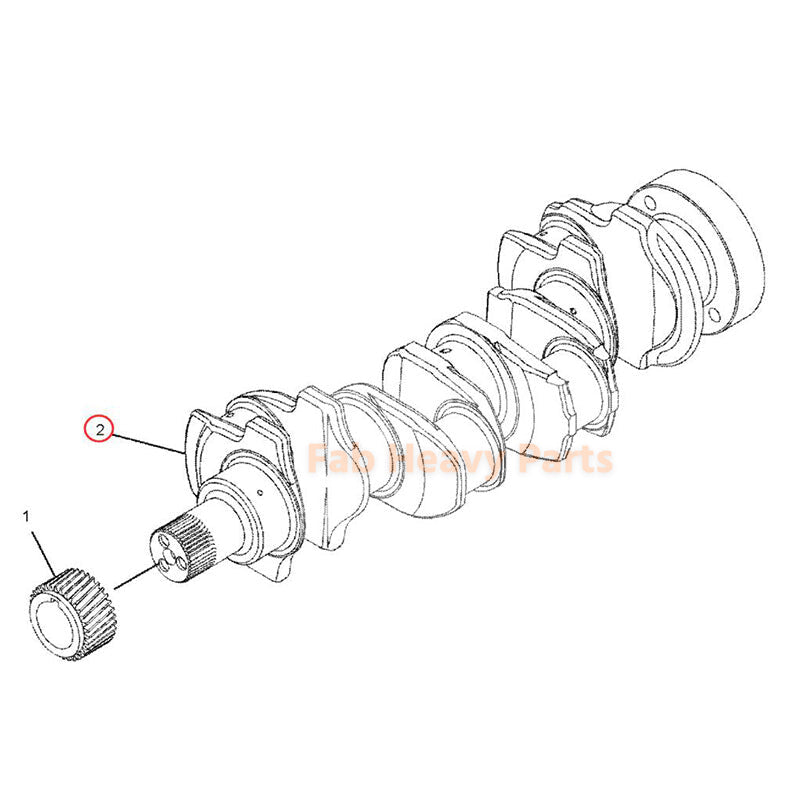 2

Fab Heavy Parts

1