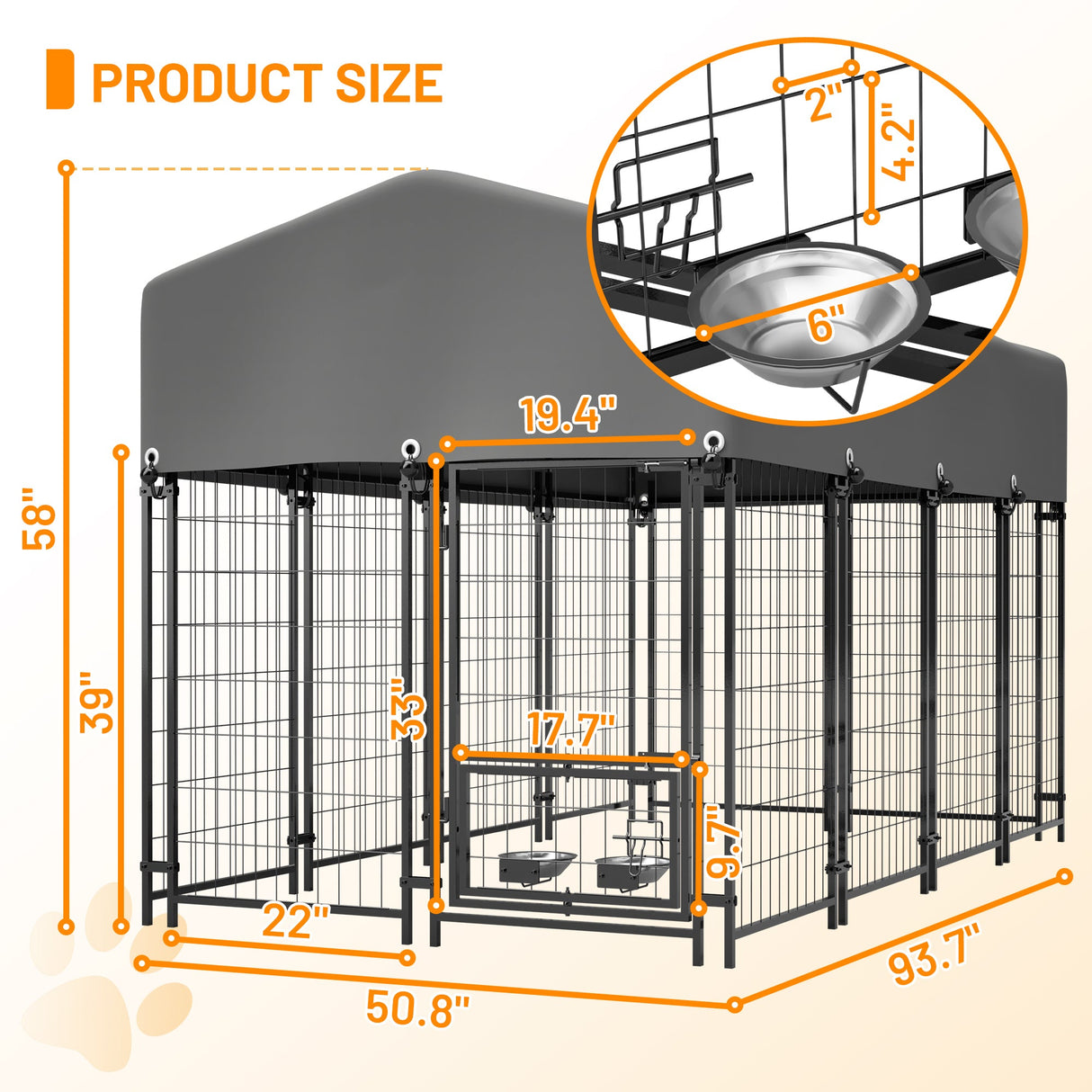 PRODUCT SIZE

2"

4.2"

6"

19.4"

58"

39"

33"

17.7"

9.7"

22"

50.8"

93.7"