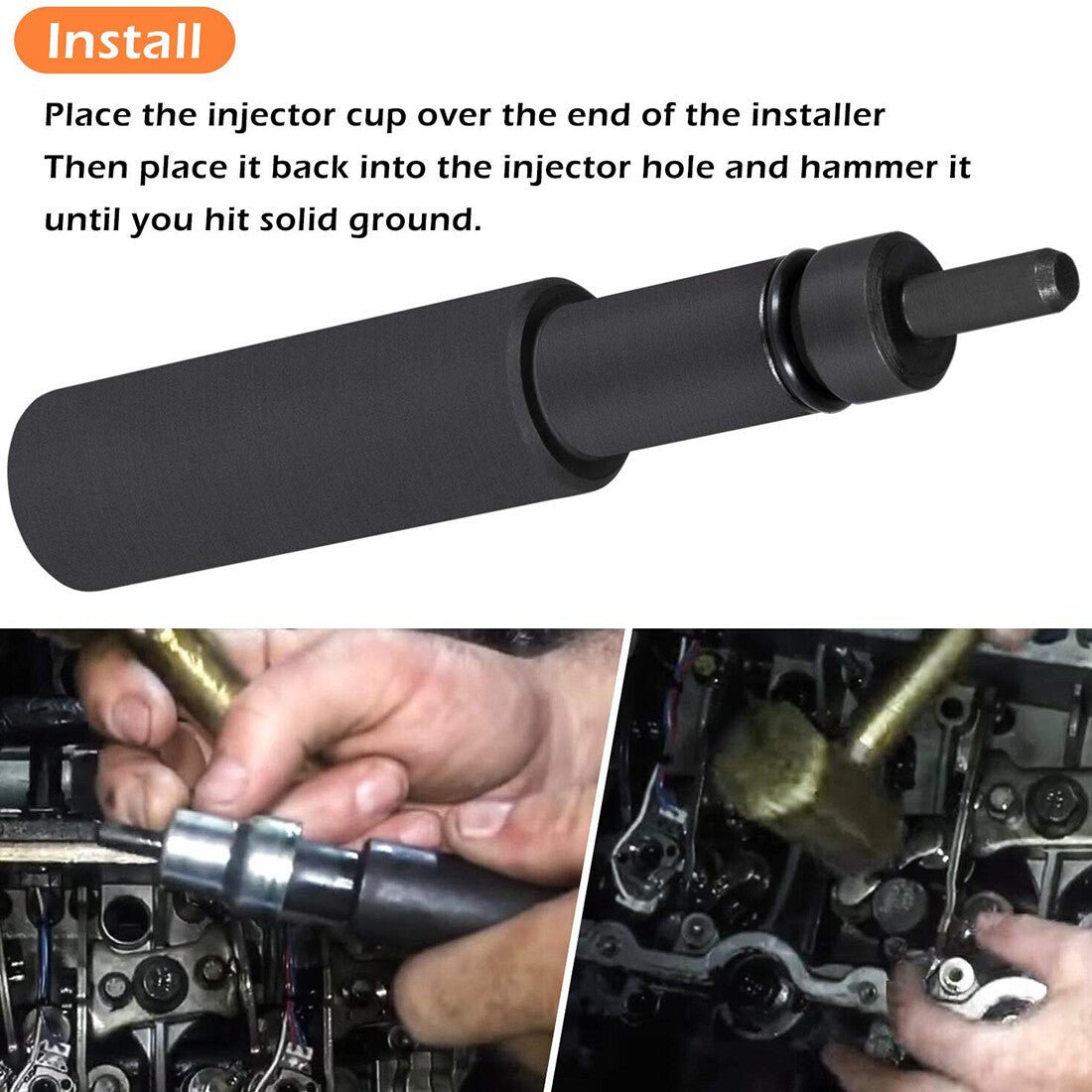 Install

Place the injector cup over the end of the installer
Then place it back into the injector hole and hammer it until you hit solid ground.