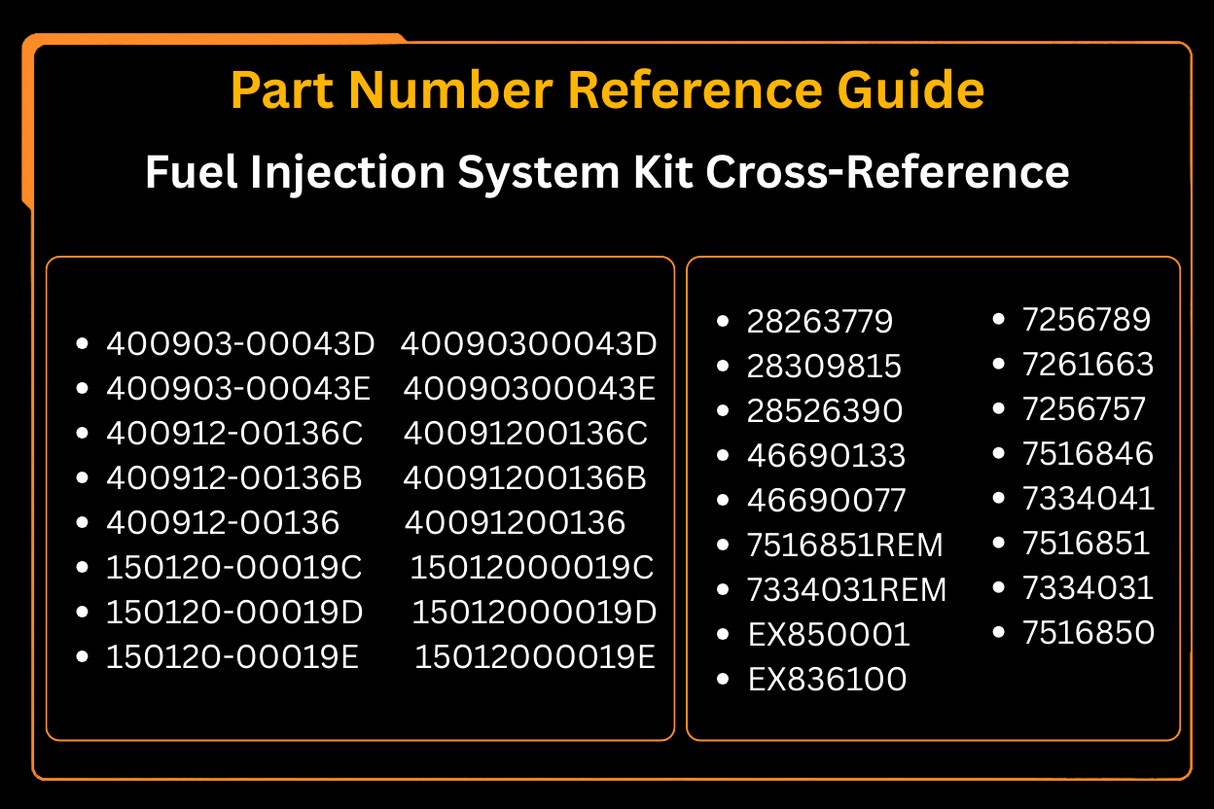 Part Number Reference Guide

Fuel Injection System Kit Cross-Reference

- 400903-00043D 40090300043D
- 400903-00043E 40090300043E
- 400912-00136C 40091200136C
- 400912-00136B 40091200136B
- 400912-00136 40091200136
- 150120-00019C 15012000019C
- 150120-00019D 15012000019D
- 150120-00019E 15012000019E

- 28263779
- 28309815
- 28526390
- 46690133
- 46690077
- 7516851REM
- 7334031REM
- EX850001
- EX836100

- 7256789
- 7261663
- 7256757
- 7516846
- 7334041
- 7516851
- 7334031
- 7516850