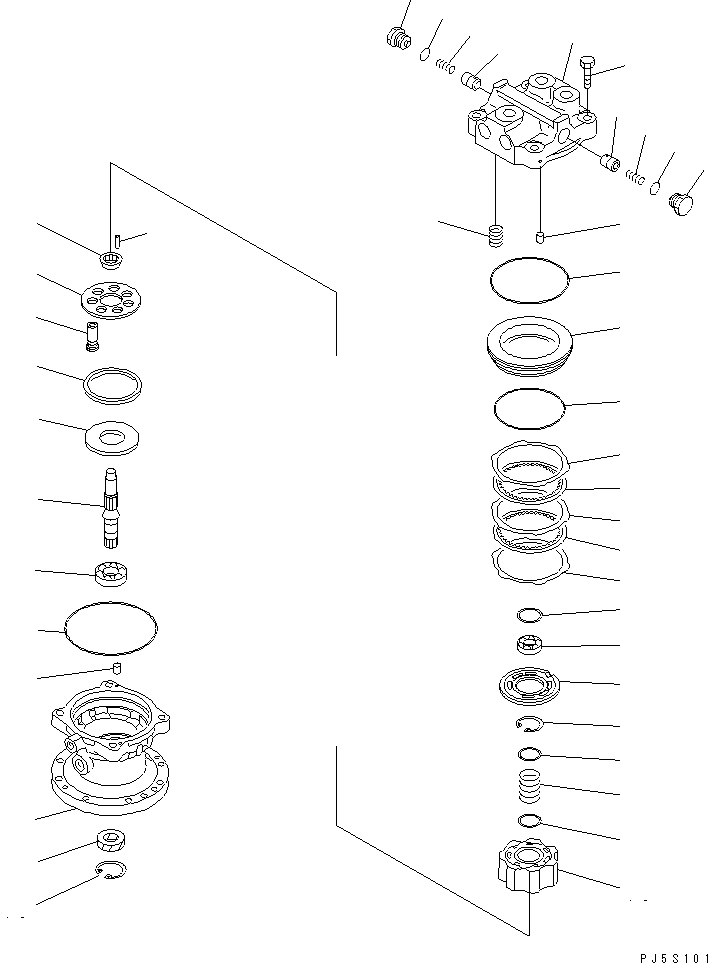 PJ5S101