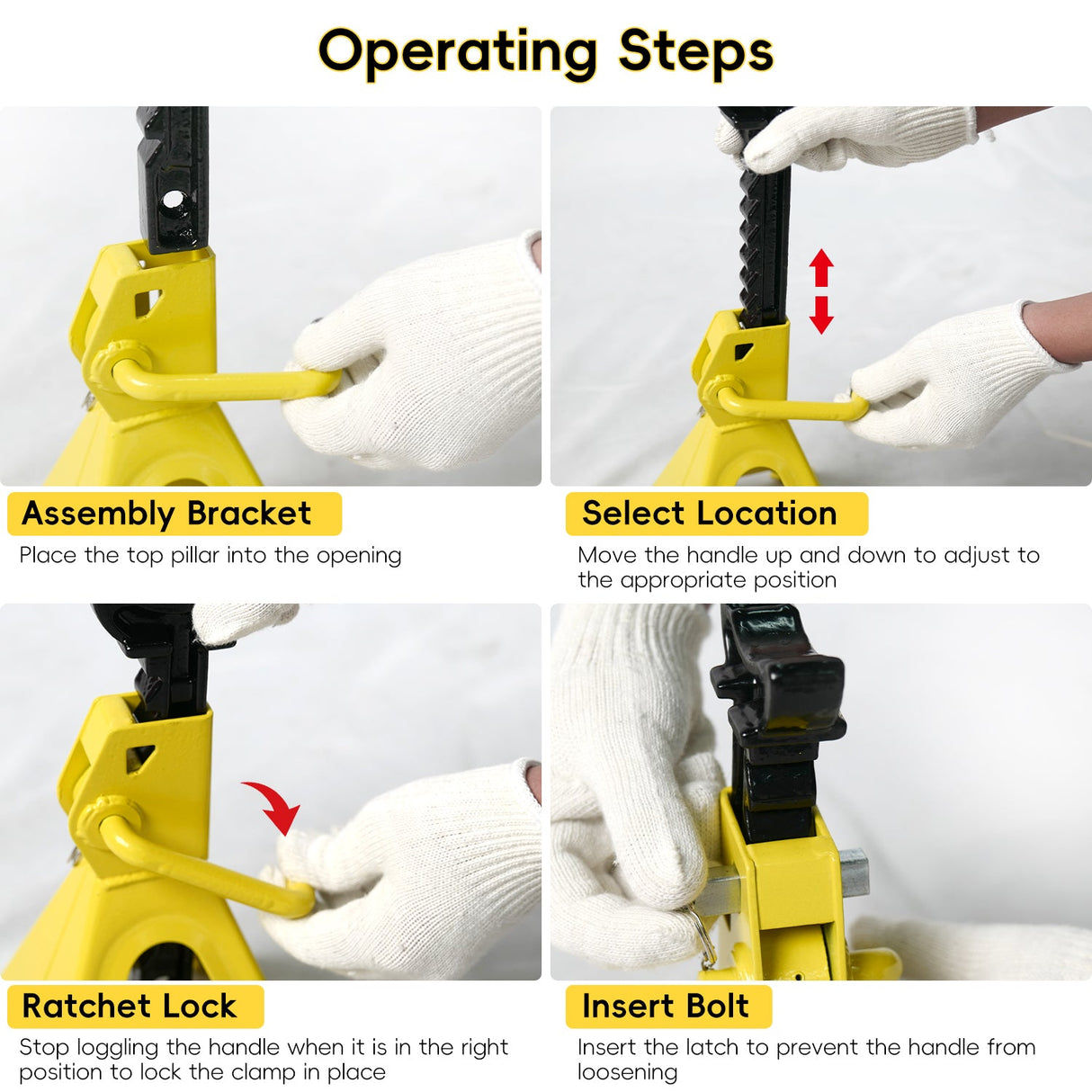 Operating Steps

Assembly Bracket
Place the top pillar into the opening

Select Location
Move the handle up and down to adjust to the appropriate position

Ratchet Lock
Stop loggling the handle when it is in the right position to lock the clamp in place

Insert Bolt
Insert the latch to prevent the handle from loosening