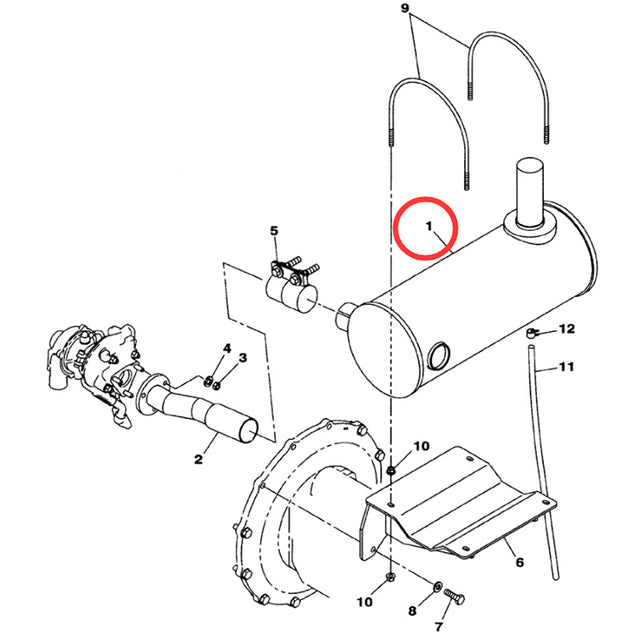 9
1
5
12
11
4
3
2
10
6
10
8
7