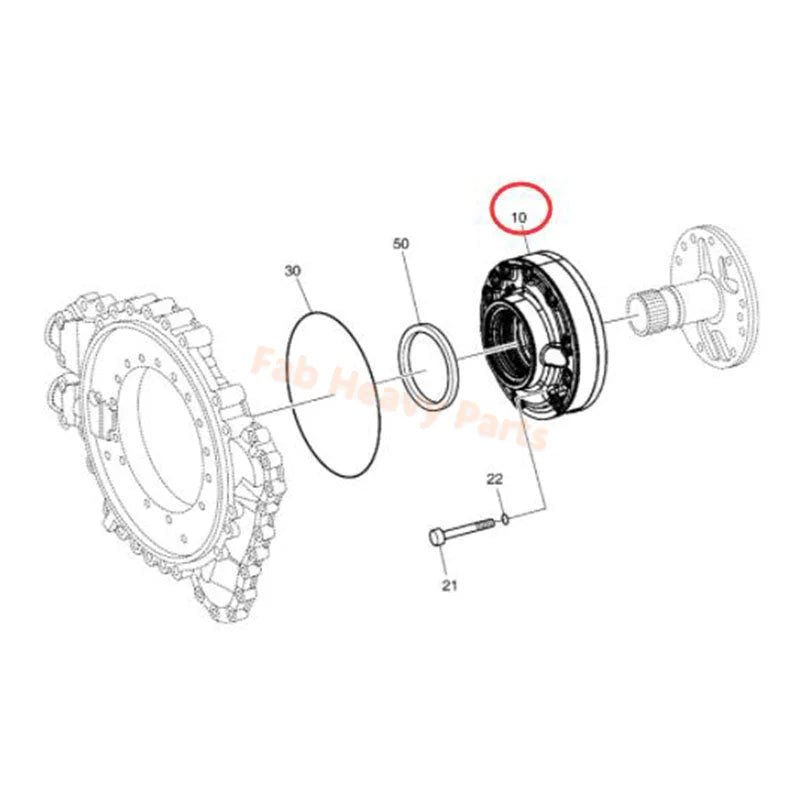 10
50
30
Fab Heavy Parts
22
21