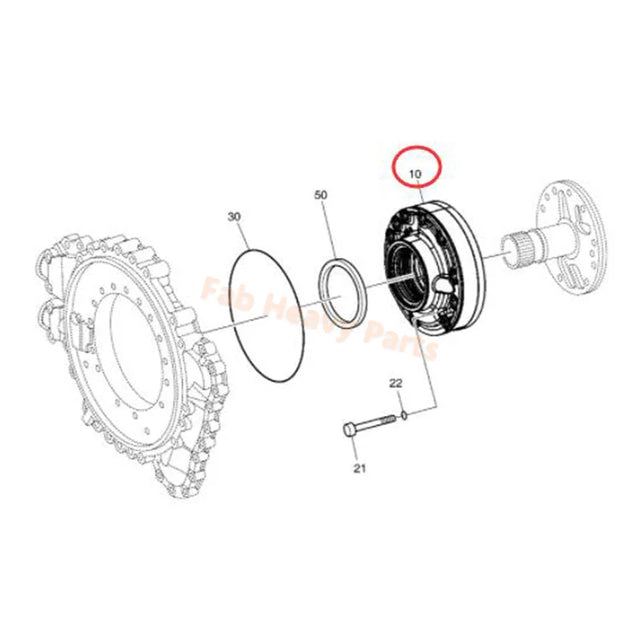 10
50
30
Fab Heavy Parts
22
21