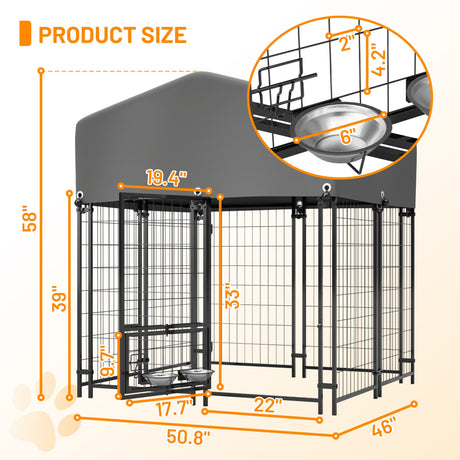 PRODUCT SIZE

2"
4.2"
6"
19.4"
58"
39"
33"
9.7"
17.7"
22"
50.8"
46"