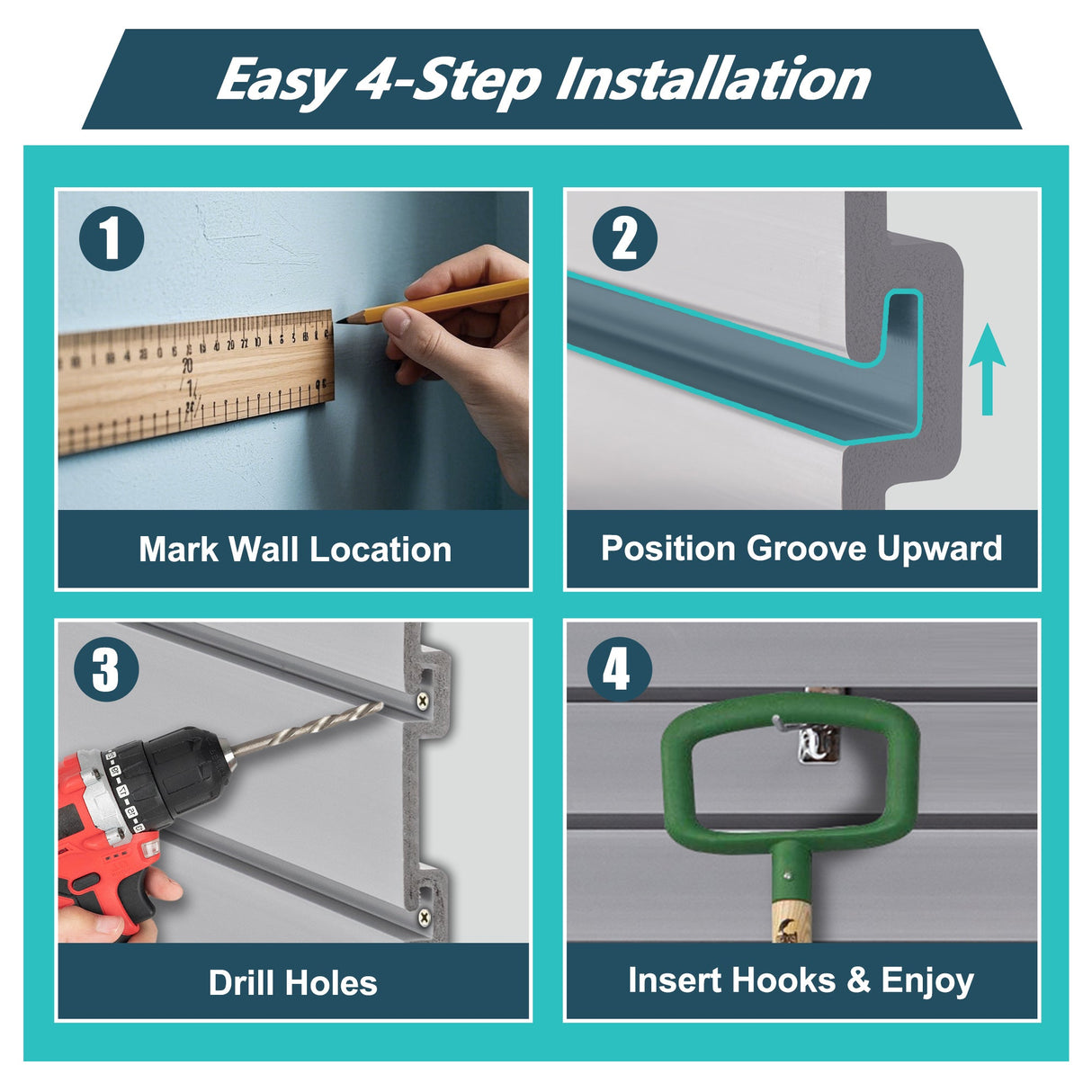 Easy 4-Step Installation

1

Mark Wall Location

2

Position Groove Upward

3

Drill Holes

4

Insert Hooks & Enjoy