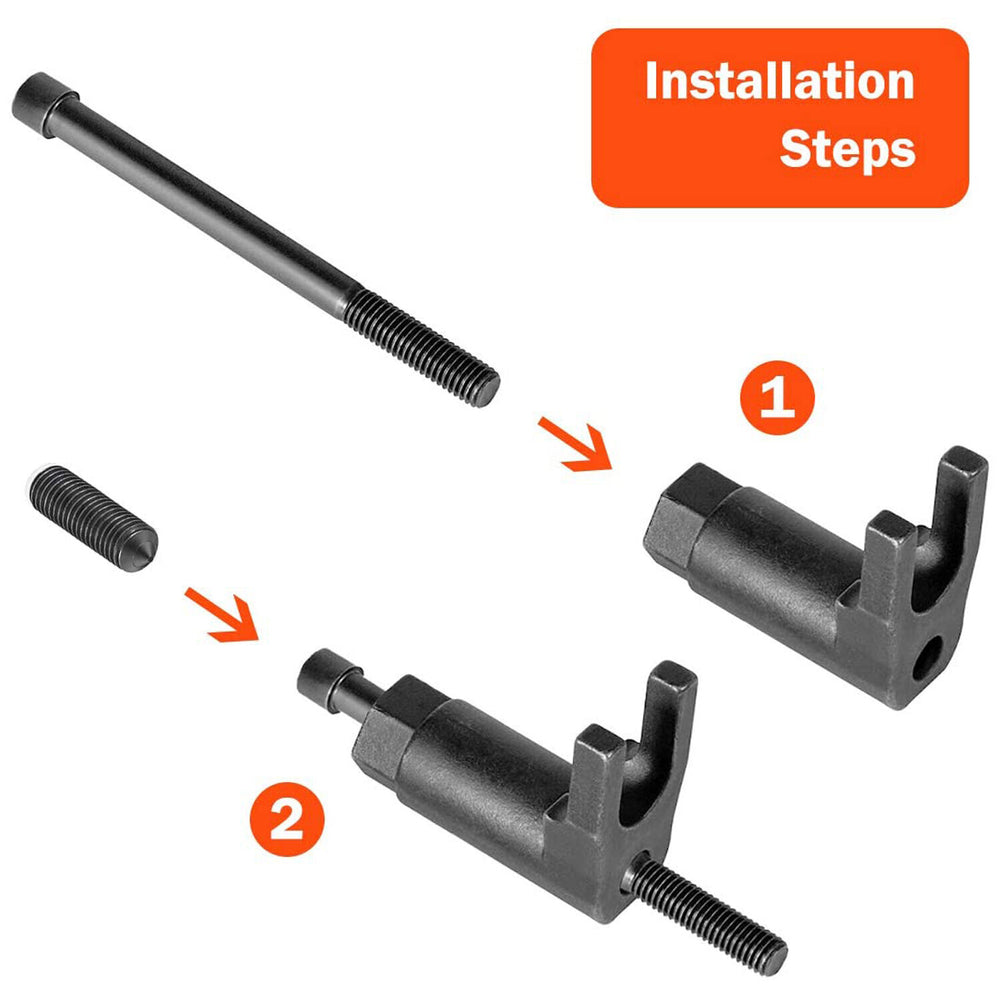 Installation Steps

1

2