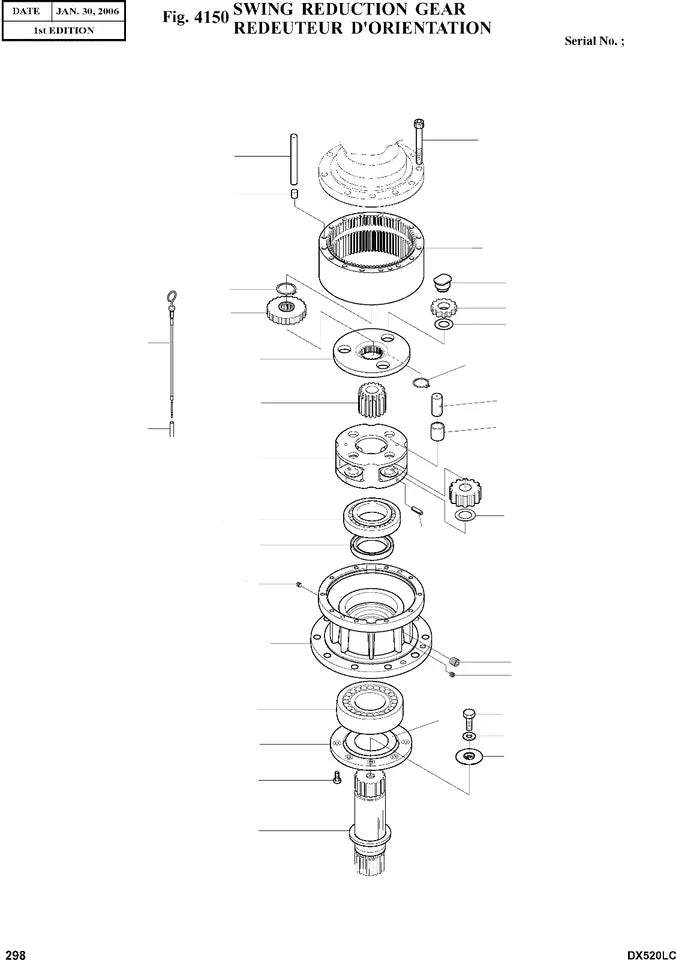 | DATE | JAN. 30, 2006 |
|---|---|
| 1st EDITION | |

Fig. 4150 SWING REDUCTION GEAR
REDEUTEUR D'ORIENTATION

Serial No. ;

298

DX520LC