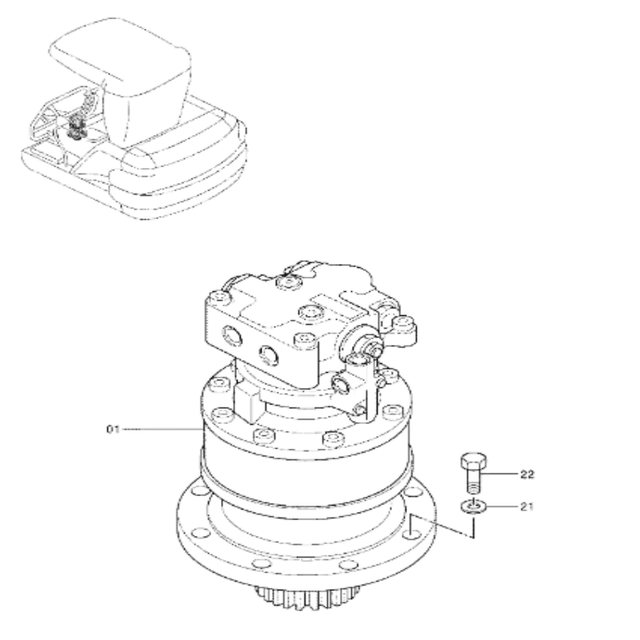 01
22
21